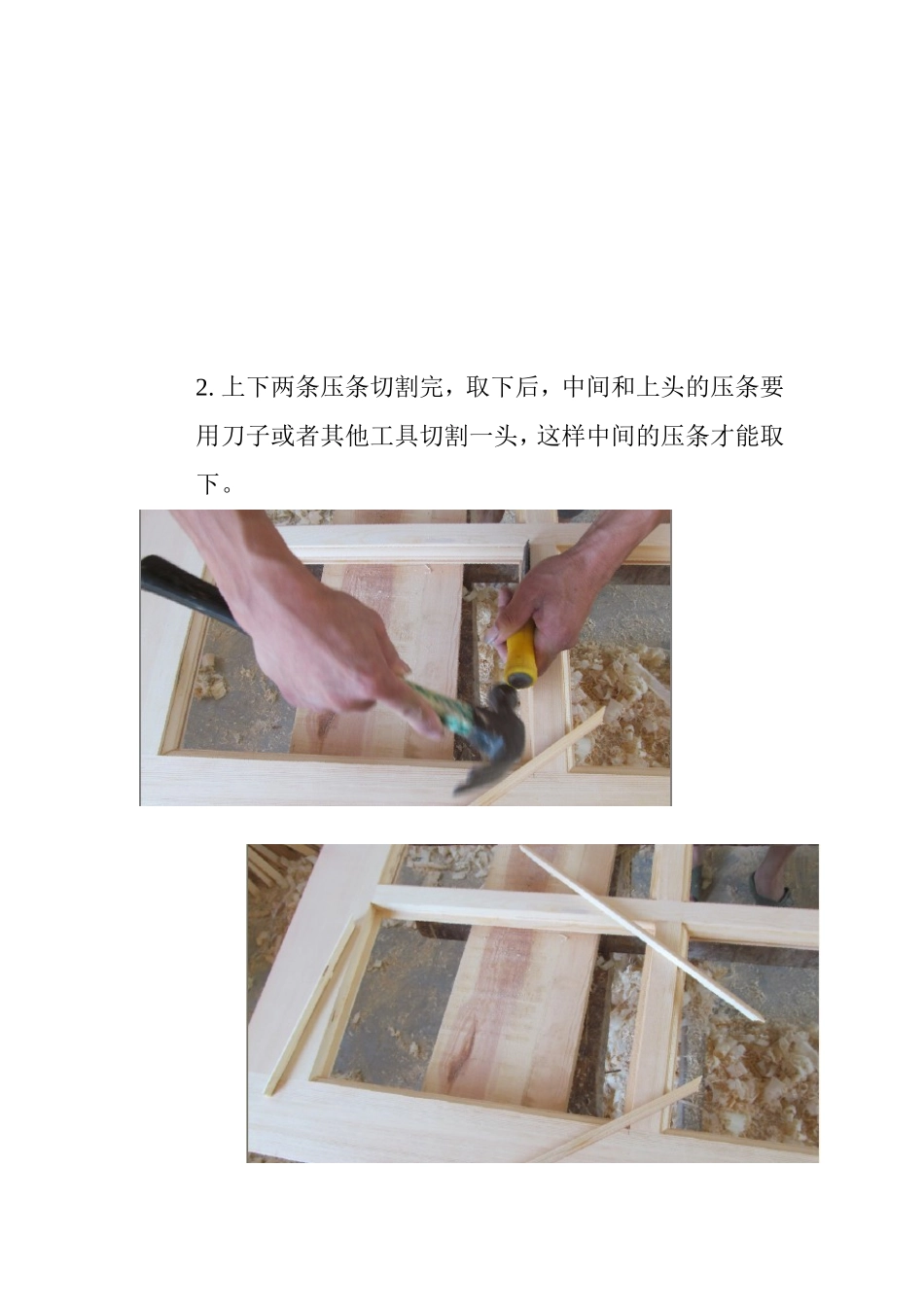 2. 上下两条压条切割完，取下后，中间和上头的压条要用刀子或者其他工具切割一头，这样中间的压条才能取下。