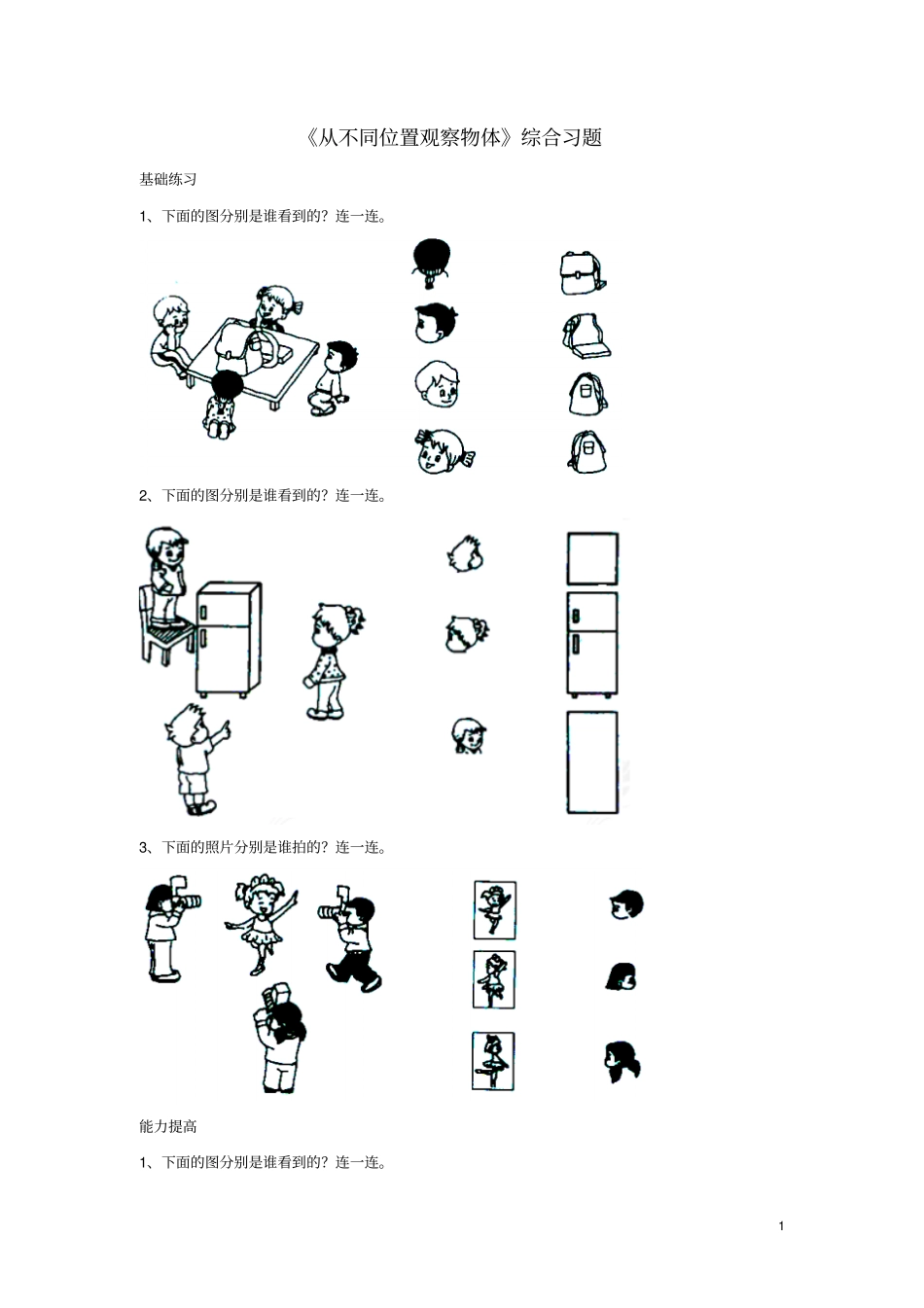 《从不同位置观察物体》综合习题

基础练习

1、下面的图分别是谁看到的？连一连。

2、下面的图分别是谁看到的？连一连。

3、下面的照片分别是谁拍的？连一连。

能力提高

1、下面的图分别是谁看到的？连一连。

1