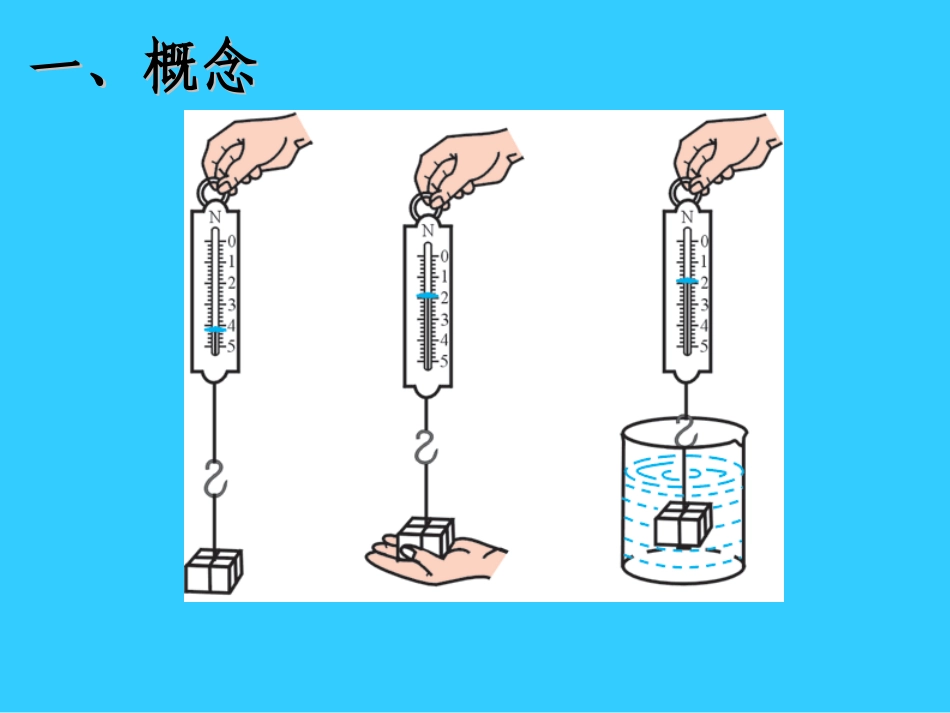 一、概念

N
0
1
2
3
4
5

N
0
1
2
3
4
5

N
0
1
2
3
4
5