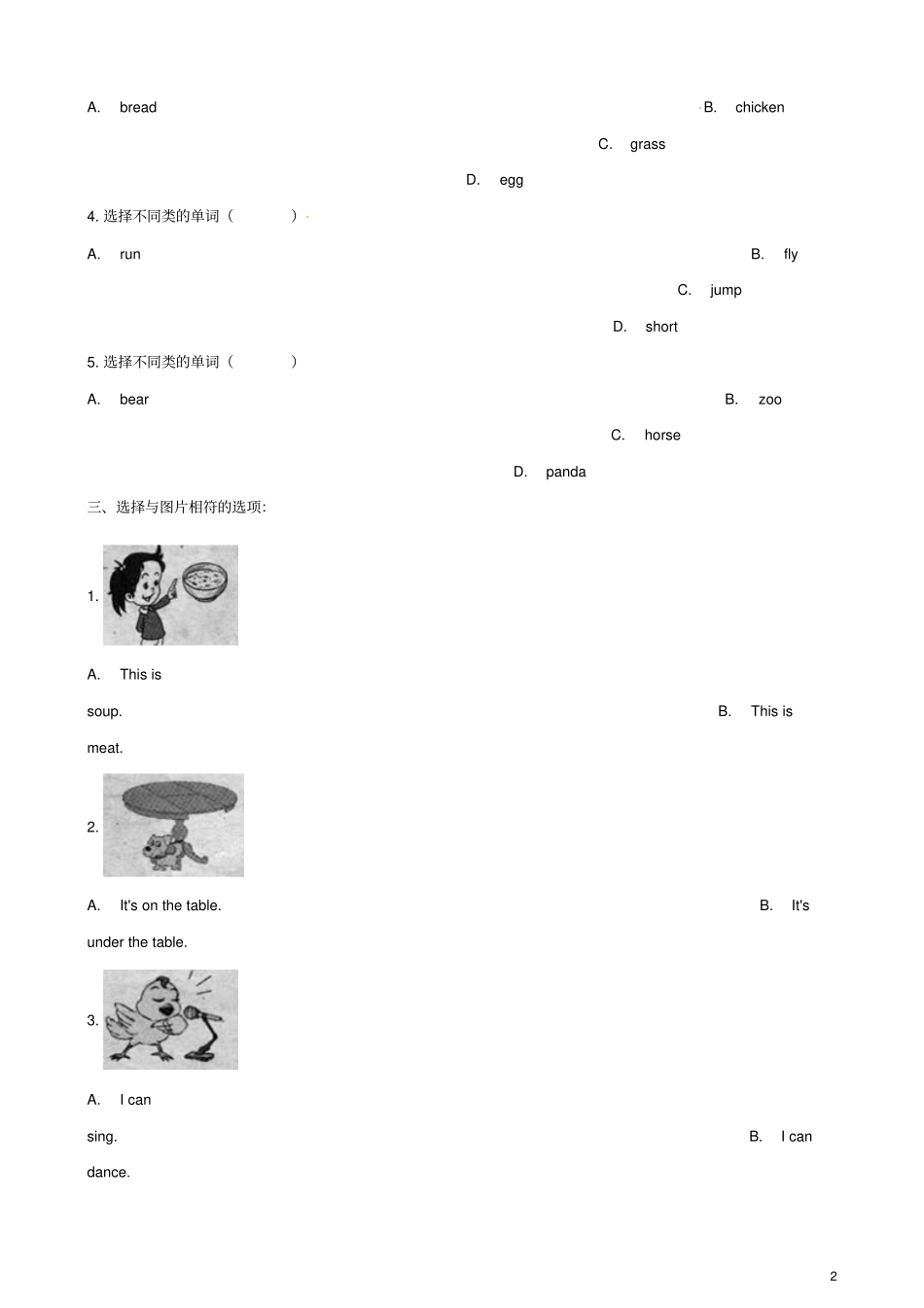 A. bread

B. chicken

C. grass

D. egg

4. 选择不同类的单词（　　）

A. run

B. fly

C. jump

D. short

5. 选择不同类的单词（　　）

A. bear

B. zoo

C. horse

D. panda

三、选择与图片相符的选项:

1.

A. This is soup.

B. This is meat.

2.

A. It's on the table.

B. It's under the table.

3.

A. I can sing.

B. I can dance.

2