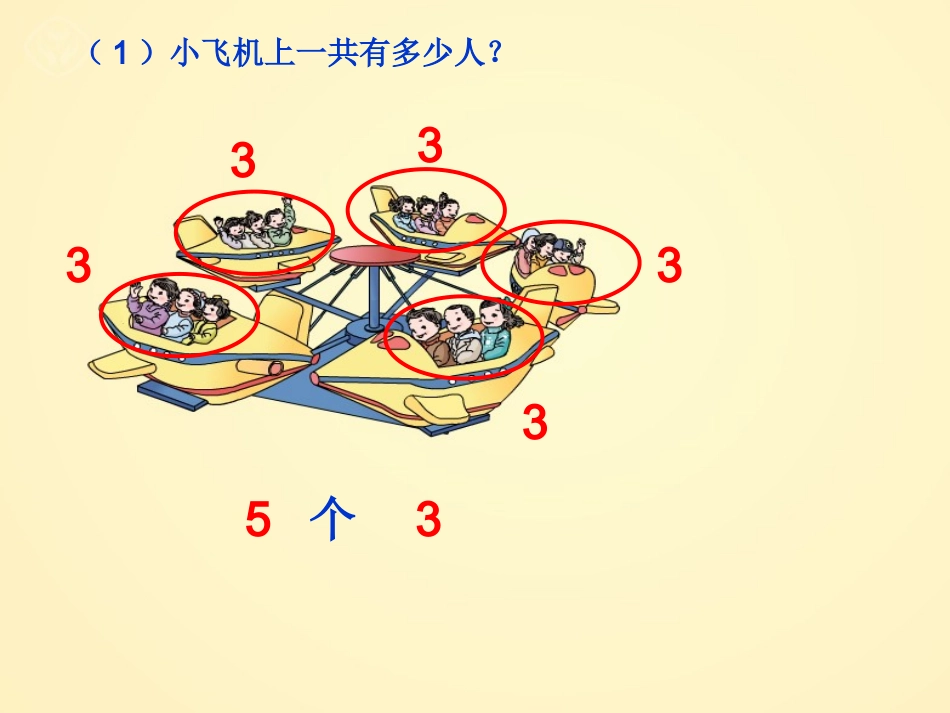 （1）小飞机上一共有多少人？

3 3

3 3

3

5 个 3