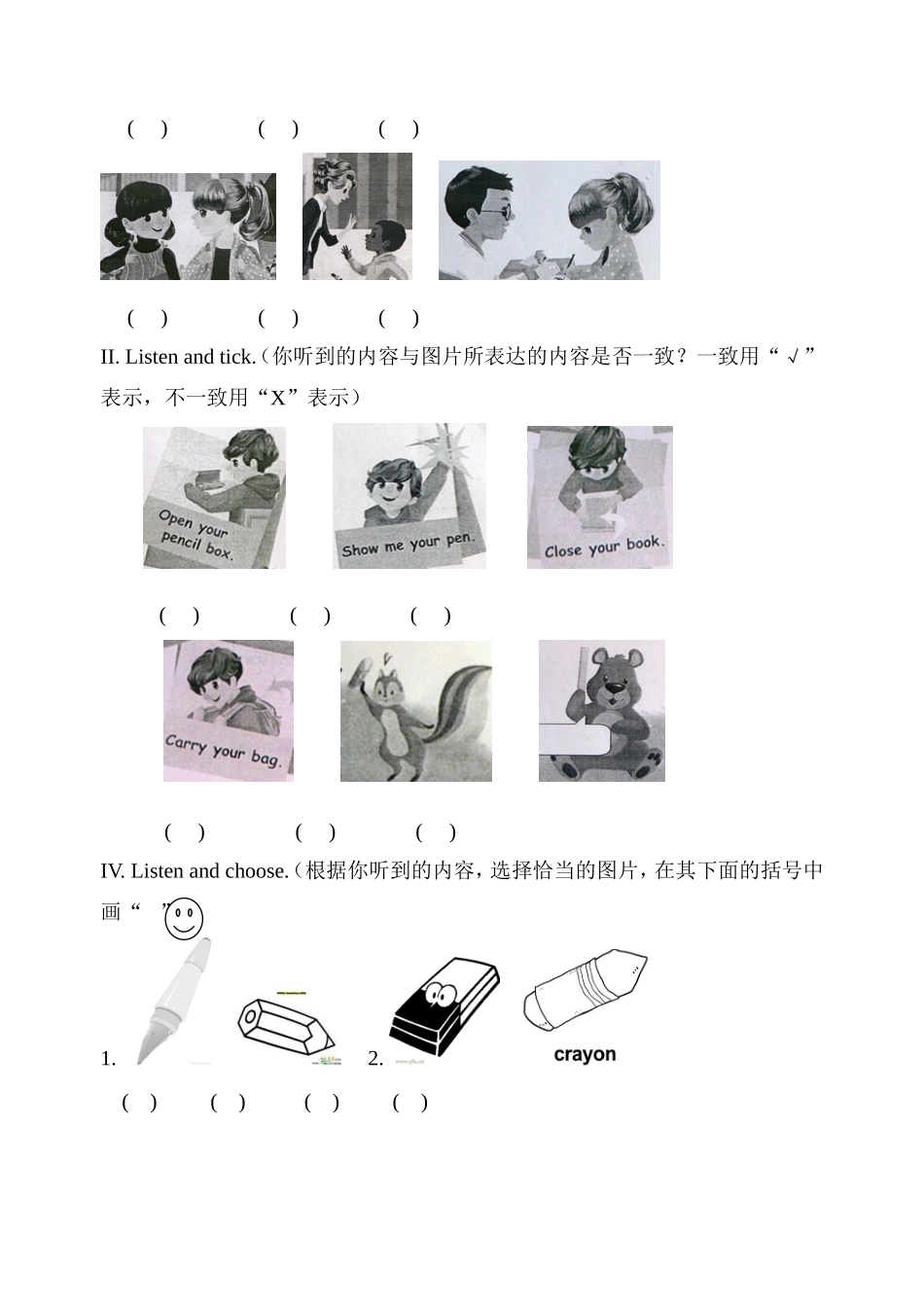 (　) (　) (　)

(　) (　) (　)

II. Listen and tick.（你听到的内容与图片所表达的内容是否一致？一致用“√”表示，不一致用“X”表示）

Open your pencil box.

Show me your pen.

Close your book.

(　) (　) (　)

Carry your bag.

(　) (　) (　)

IV. Listen and choose.（根据你听到的内容，选择恰当的图片，在其下面的括号中画“ ”

1.

2.

crayon

(　) (　) (　) (　)