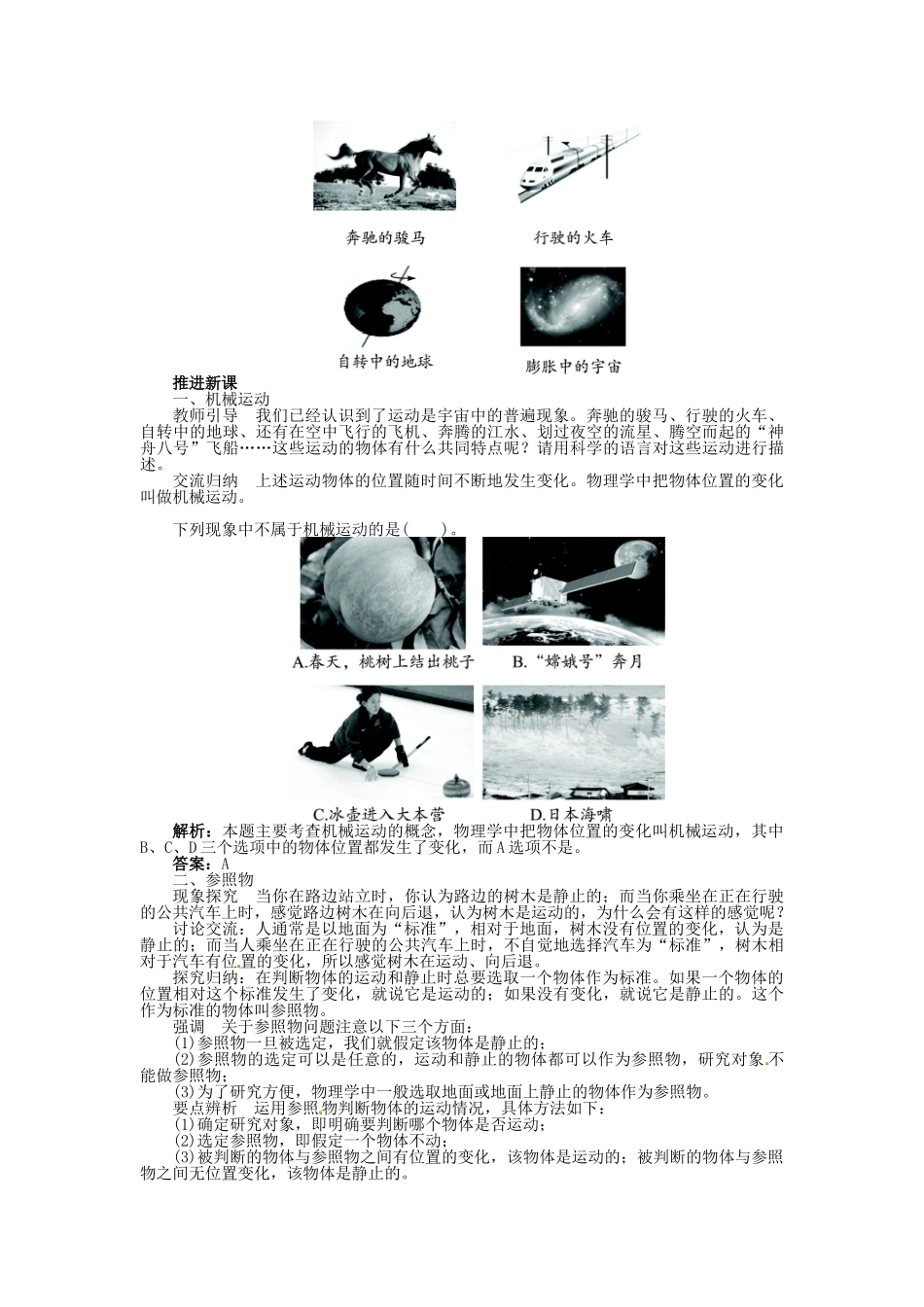 奔驰的骏马

行驶的火车

自转中的地球

膨胀中的宇宙

推进新课

一、机械运动

教师引导　我们已经认识到了运动是宇宙中的普遍现象。奔驰的骏马、行驶的火车、自转中的地球、还有在空中飞行的飞机、奔腾的江水、划过夜空的流星、腾空而起的“神舟八号”飞船……这些运动的物体有什么共同特点呢？请用科学的语言对这些运动进行描述。

交流归纳　上述运动物体的位置随时间不断地发生变化。物理学中把物体位置的变化叫做机械运动。

下列现象中不属于机械运动的是(　　)。

A.春天，桃树上结出桃子

B.“嫦娥号”奔月

C.冰壶进入大本营

D.日本海啸

解析：本题主要考查机械运动的概念，物理学中把物体位置的变化叫机械运动，其中B、C、D三个选项中的物体位置都发生了变化，而A选项不是。

答案：A

二、参照物

现象探究　当你在路边站立时，你认为路边的树木是静止的；而当你乘坐在正在行驶的公共汽车上时，感觉路边树木在向后退，认为树木是运动的，为什么会有这样的感觉呢？

讨论交流：人通常是以地面为“标准”，相对于地面，树木没有位置的变化，认为是静止的；而当人乘坐在正在行驶的公共汽车上时，不自觉地选择汽车为“标准”，树木相对于汽车有位置的变化，所以感觉树木在运动、向后退。

探究归纳：在判断物体的运动和静止时总要选取一个物体作为标准。如果一个物体的位置相对这个标准发生了变化，就说它是运动的；如果没有变化，就说它是静止的。这个作为标准的物体叫参照物。

强调　关于参照物问题注意以下三个方面：

(1)参照物一旦被选定，我们就假定该物体是静止的；

(2)参照物的选定可以是任意的，运动和静止的物体都可以作为参照物，研究对象不能做参照物；

(3)为了研究方便，物理学中一般选取地面或地面上静止的物体作为参照物。

要点辨析　运用参照物判断物体的运动情况，具体方法如下：

(1)确定研究对象，即明确要判断哪个物体是否运动；

(2)选定参照物，即假定一个物体不动；

(3)被判断的物体与参照物之间有位置的变化，该物体是运动的；被判断的物体与参照物之间无位置变化，该物体是静止的。