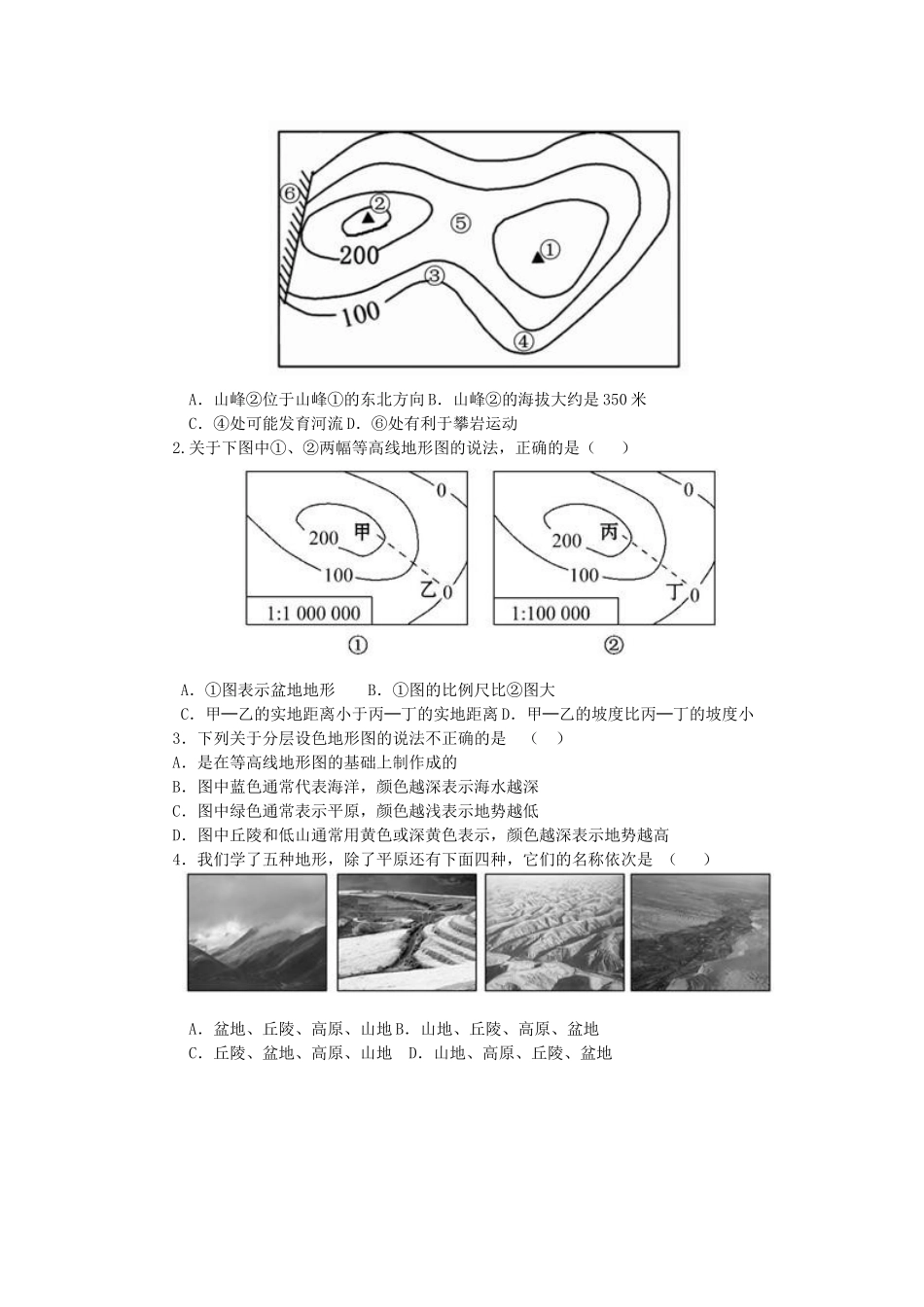 ⑥
②
⑤
①
200
③
100
④

A．山峰②位于山峰①的东北方向 B．山峰②的海拔大约是 350 米
C．④处可能发育河流 D．⑥处有利于攀岩运动

2.关于下图中①、②两幅等高线地形图的说法，正确的是（　　）

0
200 甲
100
乙 0
1:1 000 000
①

0
200 丙
100
丁 0
1:100 000
②

A．①图表示盆地地形　　B．①图的比例尺比②图大
C．甲—乙的实地距离小于丙—丁的实地距离 D．甲—乙的坡度比丙—丁的坡度小

3．下列关于分层设色地形图的说法不正确的是　（　）
A．是在等高线地形图的基础上制作成的
B．图中蓝色通常代表海洋，颜色越深表示海水越深
C．图中绿色通常表示平原，颜色越浅表示地势越低
D．图中丘陵和低山通常用黄色或深黄色表示，颜色越深表示地势越高

4．我们学了五种地形，除了平原还有下面四种，它们的名称依次是　（　　）

A．盆地、丘陵、高原、山地 B．山地、丘陵、高原、盆地
C．丘陵、盆地、高原、山地　D．山地、高原、丘陵、盆地