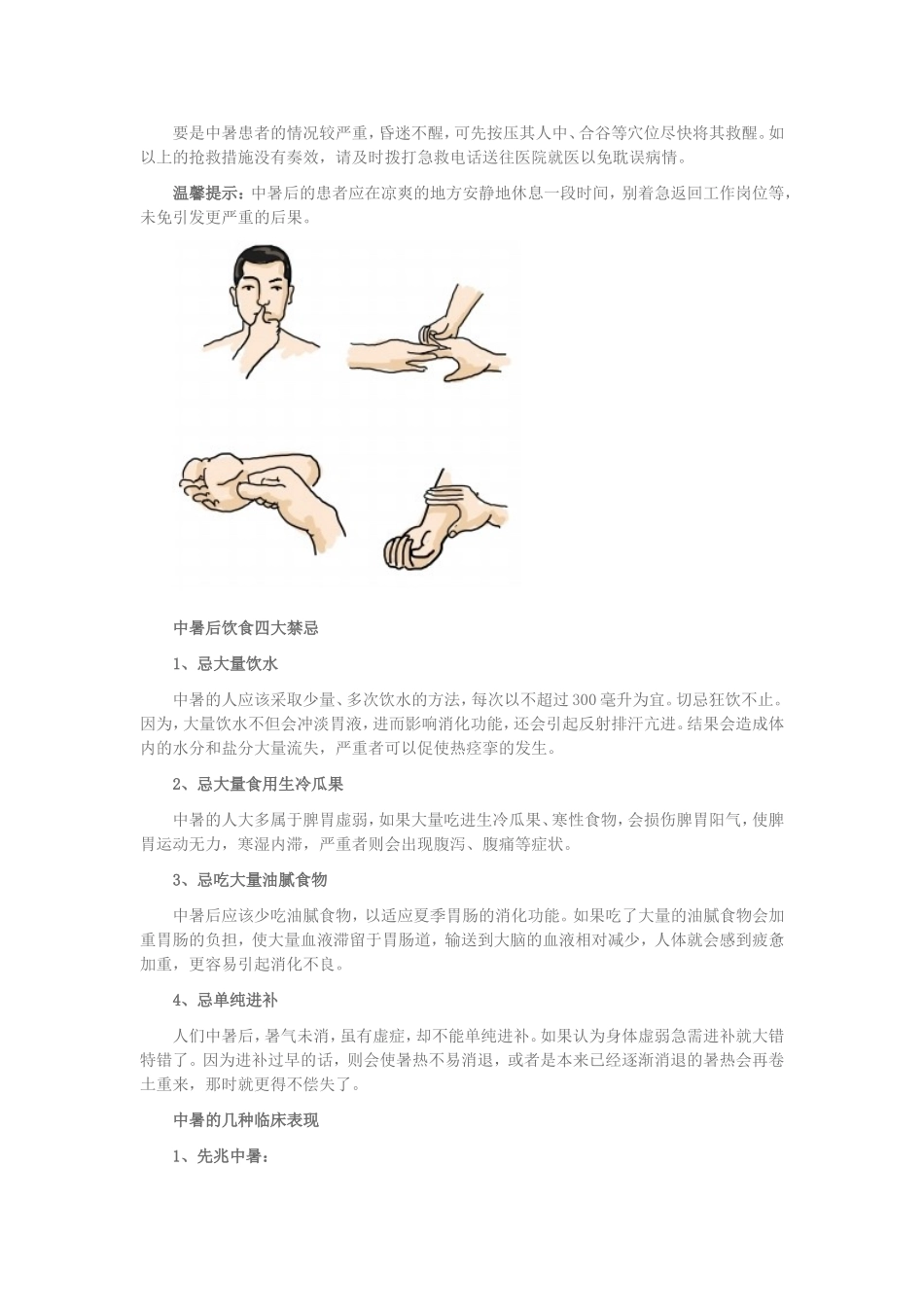 要是中暑患者的情况较严重，昏迷不醒，可先按压其人中、合谷等穴位尽快将其救醒。如以上的抢救措施没有奏效，请及时拨打急救电话送往医院就医以免耽误病情。

温馨提示：中暑后的患者应在凉爽的地方安静地休息一段时间，别着急返回工作岗位等，未免引发更严重的后果。

中暑后饮食四大禁忌

1、忌大量饮水

中暑的人应该采取少量、多次饮水的方法，每次以不超过300毫升为宜。切忌狂饮不止。因为，大量饮水不但会冲淡胃液，进而影响消化功能，还会引起反射排汗亢进。结果会造成体内的水分和盐分大量流失，严重者可以促使热痉挛的发生。

2、忌大量食用生冷瓜果

中暑的人大多属于脾胃虚弱，如果大量吃进生冷瓜果、寒性食物，会损伤脾胃阳气，使脾胃运动无力，寒湿内滞，严重者则会出现腹泻、腹痛等症状。

3、忌吃大量油腻食物

中暑后应该少吃油腻食物，以适应夏季胃肠的消化功能。如果吃了大量的油腻食物会加重胃肠的负担，使大量血液滞留于胃肠道，输送到大脑的血液相对减少，人体就会感到疲惫加重，更容易引起消化不良。

4、忌单纯进补

人们中暑后，暑气未消，虽有虚症，却不能单纯进补。如果认为身体虚弱急需进补就大错特错了。因为进补过早的话，则会使暑热不易消退，或者是本来已经逐渐消退的暑热会再卷土重来，那时就更得不偿失了。

中暑的几种临床表现

1、先兆中暑：