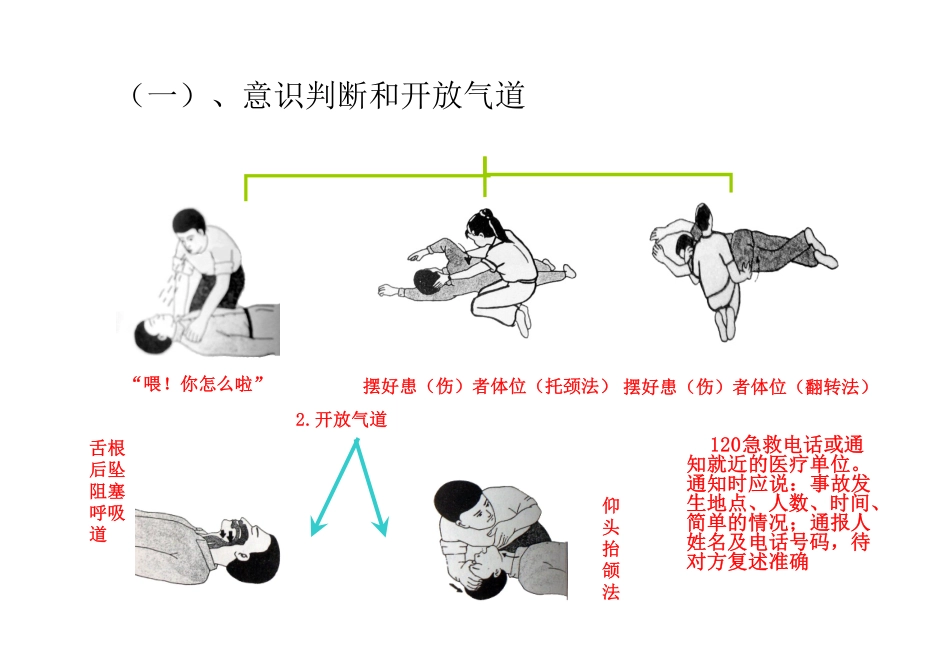 （一）、意识判断和开放气道

“喂！你怎么啦”

摆好患（伤）者体位（托颈法）

摆好患（伤）者体位（翻转法）

2.开放气道

舌根后坠阻塞呼吸道

仰头抬颌法

120急救电话或通知就近的医疗单位。通知时应说：事故发生地点、人数、时间、简单的情况；通报人姓名及电话号码，待对方复述准确