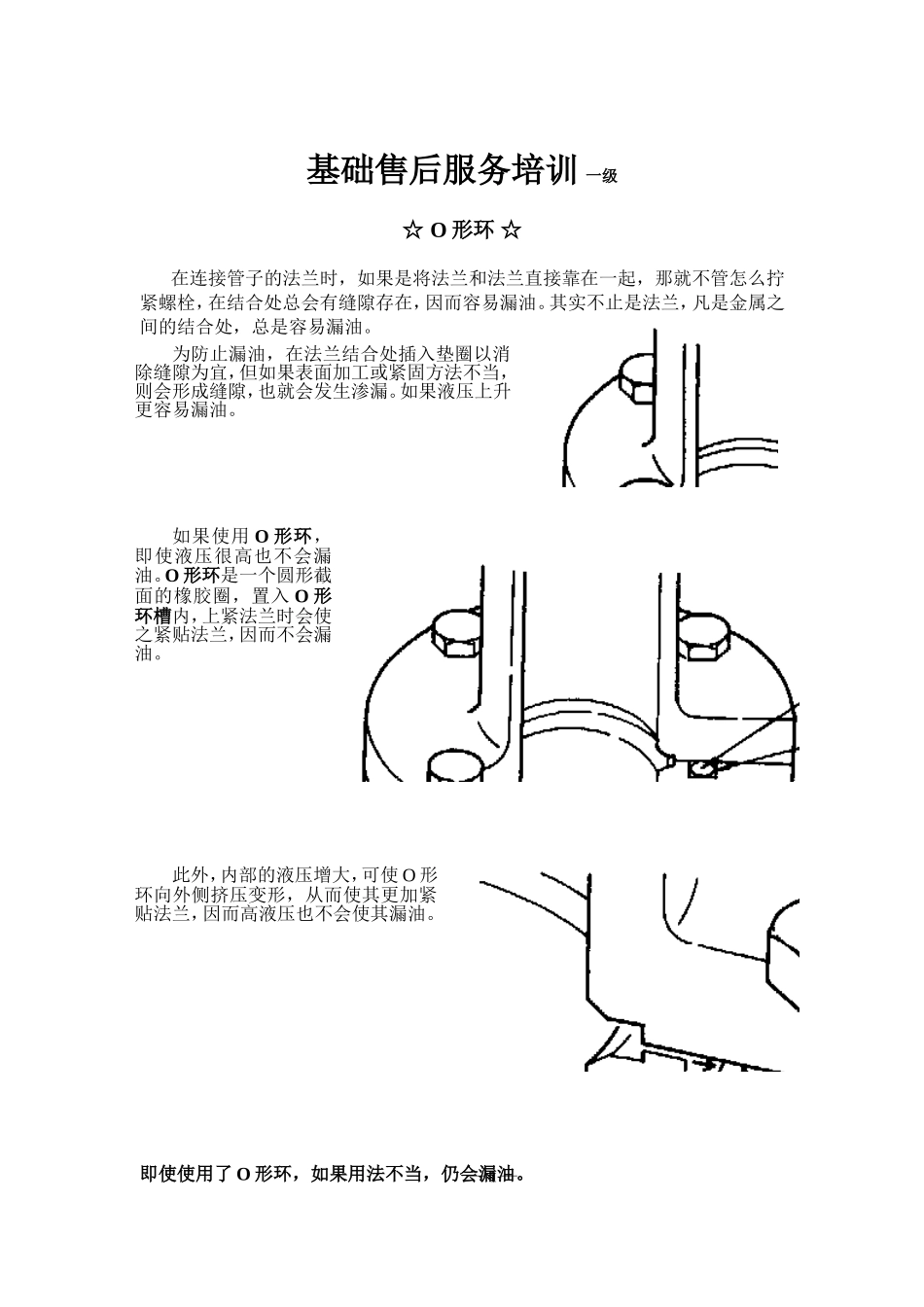 基础售后服务培训 一级

☆ O 形环 ☆

在连接管子的法兰时，如果是将法兰和法兰直接靠在一起，那就不管怎么拧紧螺栓，在结合处总会有缝隙存在，因而容易漏油。其实不止是法兰，凡是金属之间的结合处，总是容易漏油。

为防止漏油，在法兰结合处插入垫圈以消除缝隙为宜，但如果表面加工或紧固方法不当，则会形成缝隙，也就会发生渗漏。如果液压上升更容易漏油。

如果使用 O 形环，即使液压很高也不会漏油。O 形环是一个圆形截面的橡胶圈，置入 O 形环槽内，上紧法兰时会使之紧贴法兰，因而不会漏油。

此外，内部的液压增大，可使 O 形环向外侧挤压变形，从而使其更加紧贴法兰，因而高液压也不会使其漏油。

即使使用了 O 形环，如果用法不当，仍会漏油。