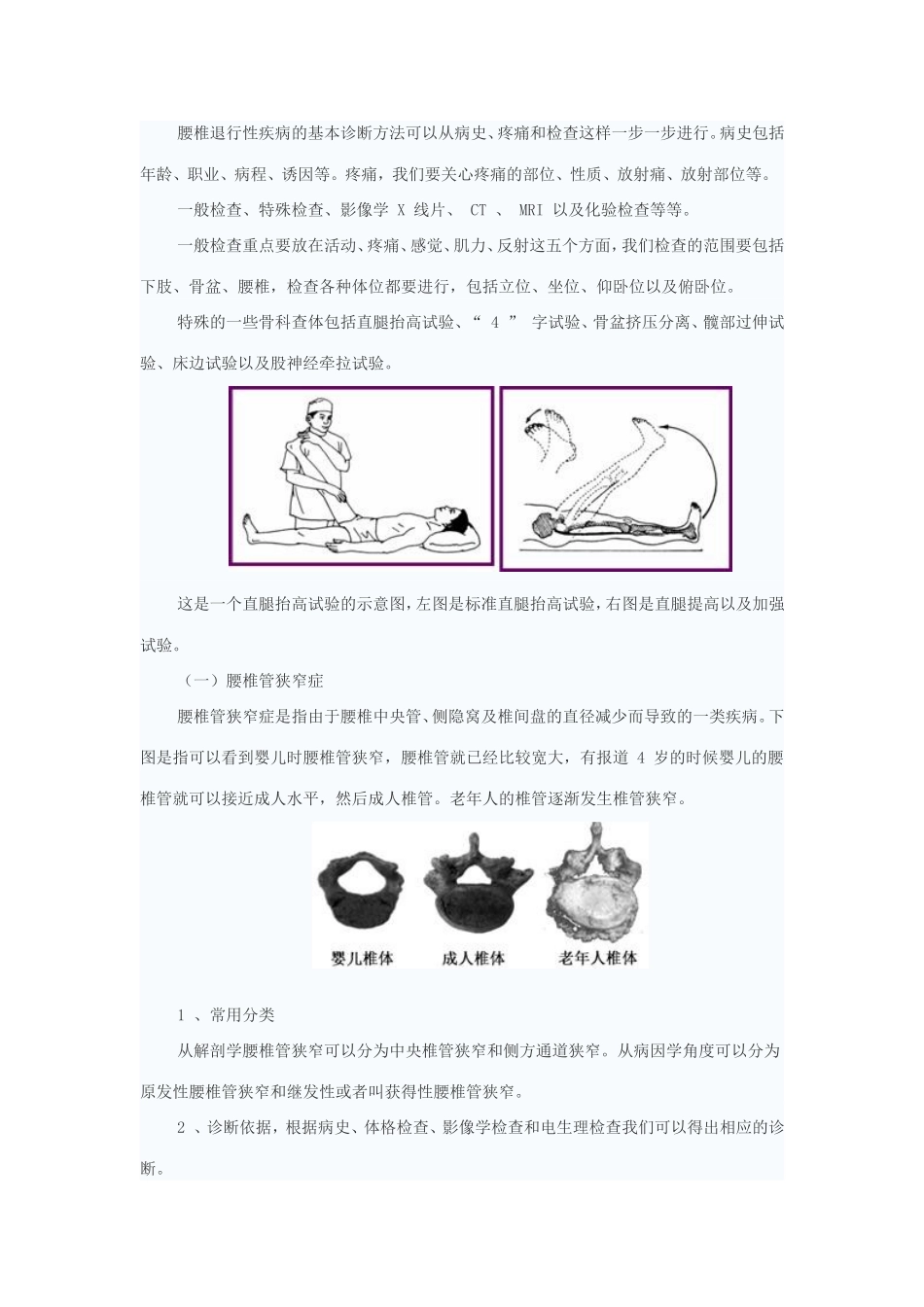 腰椎退行性疾病的基本诊断方法可以从病史、疼痛和检查这样一步一步进行。病史包括年龄、职业、病程、诱因等。疼痛，我们要关心疼痛的部位、性质、放射痛、放射部位等。

一般检查、特殊检查、影像学 X 线片、 CT 、 MRI 以及化验检查等等。

一般检查重点要放在活动、疼痛、感觉、肌力、反射这五个方面，我们检查的范围要包括下肢、骨盆、腰椎，检查各种体位都要进行，包括立位、坐位、仰卧位以及俯卧位。

特殊的一些骨科查体包括直腿抬高试验、“ 4 ” 字试验、骨盆挤压分离、髋部过伸试验、床边试验以及股神经牵拉试验。

这是一个直腿抬高试验的示意图，左图是标准直腿抬高试验，右图是直腿提高以及加强试验。

（一）腰椎管狭窄症

腰椎管狭窄症是指由于腰椎中央管、侧隐窝及椎间盘的直径减少而导致的一类疾病。下图是指可以看到婴儿时腰椎管狭窄，腰椎管就已经比较宽大，有报道 4 岁的时候婴儿的腰椎管就可以接近成人水平，然后成人椎管。老年人的椎管逐渐发生椎管狭窄。

婴儿椎体 成人椎体 老年人椎体

1 、常用分类

从解剖学腰椎管狭窄可以分为中央椎管狭窄和侧方通道狭窄。从病因学角度可以分为原发性腰椎管狭窄和继发性或者叫获得性腰椎管狭窄。

2 、诊断依据，根据病史、体格检查、影像学检查和电生理检查我们可以得出相应的诊断。