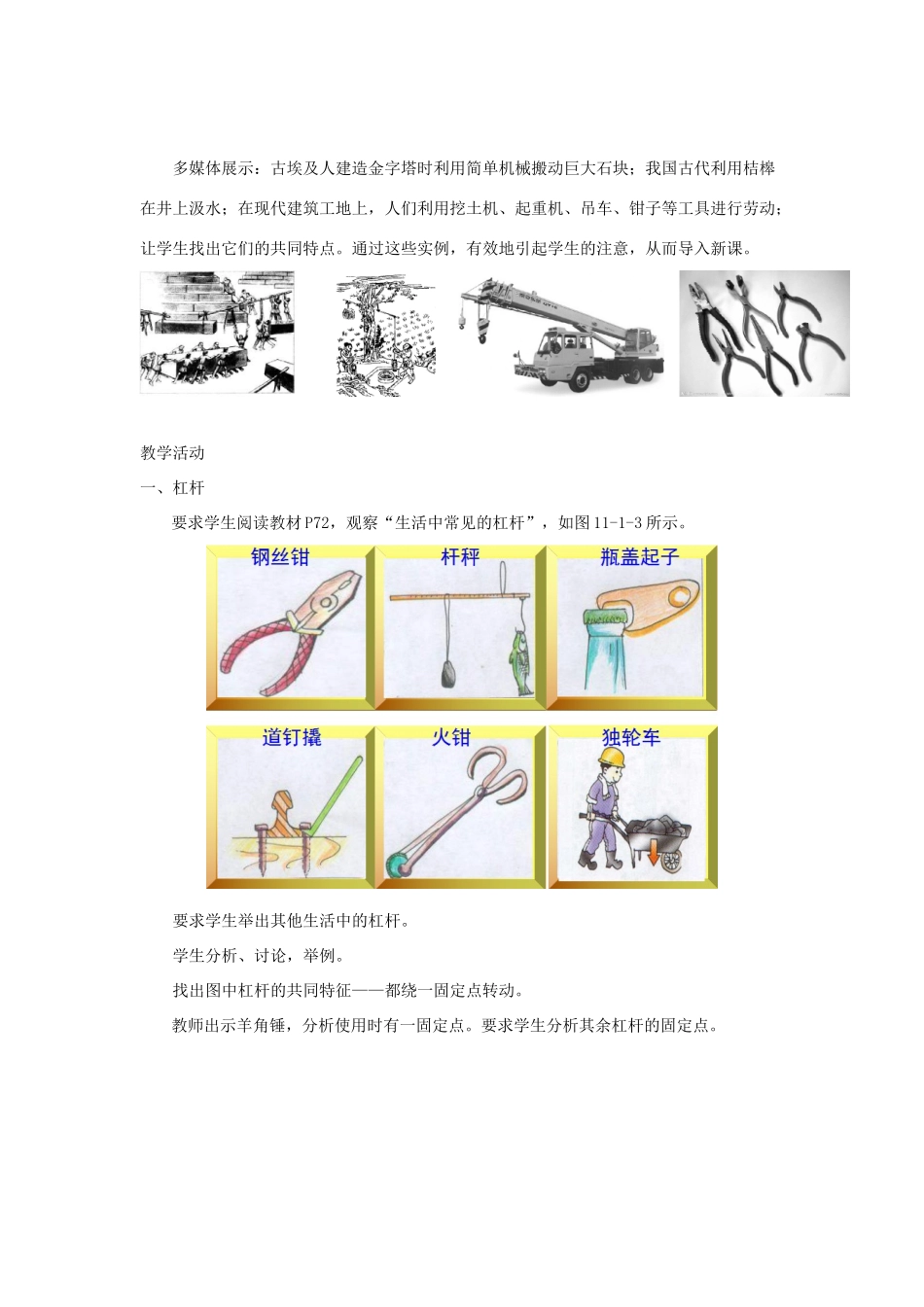 多媒体展示：古埃及人建造金字塔时利用简单机械搬动巨大石块；我国古代利用桔槔在井上汲水；在现代建筑工地上，人们利用挖土机、起重机、吊车、钳子等工具进行劳动；让学生找出它们的共同特点。通过这些实例，有效地引起学生的注意，从而导入新课。

教学活动

一、杠杆

要求学生阅读教材P72，观察“生活中常见的杠杆”，如图11-1-3所示。

钢丝钳 杆秤 瓶盖起子

道钉撬 火钳 独轮车

要求学生举出其他生活中的杠杆。

学生分析、讨论，举例。

找出图中杠杆的共同特征——都绕一固定点转动。

教师出示羊角锤，分析使用时有一固定点。要求学生分析其余杠杆的固定点。