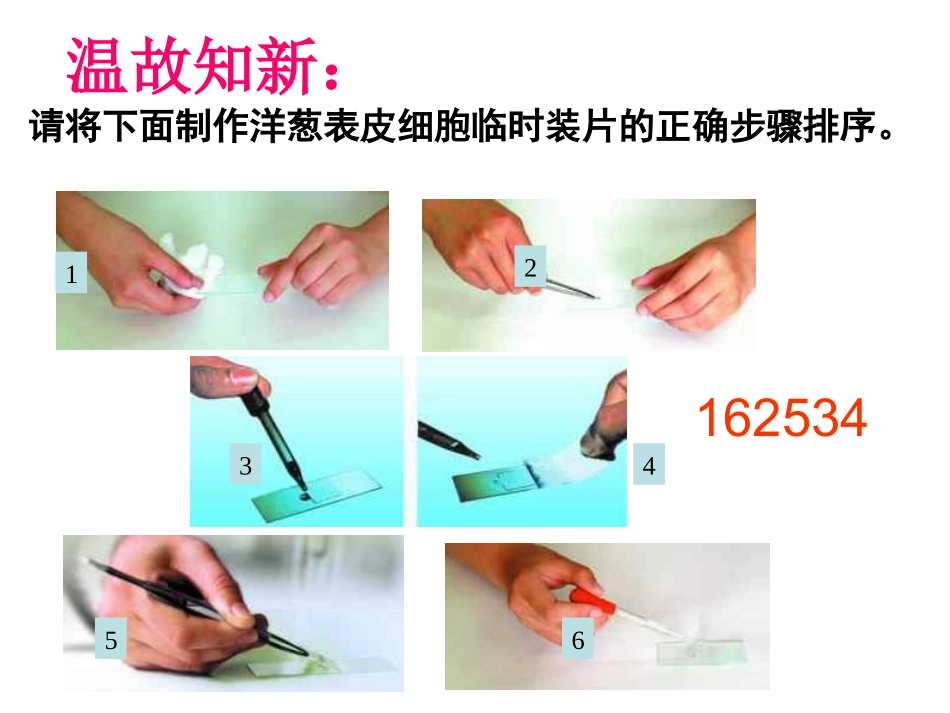 温故知新：

请将下面制作洋葱表皮细胞临时装片的正确步骤排序。

1

2

3

4

162534

5

6