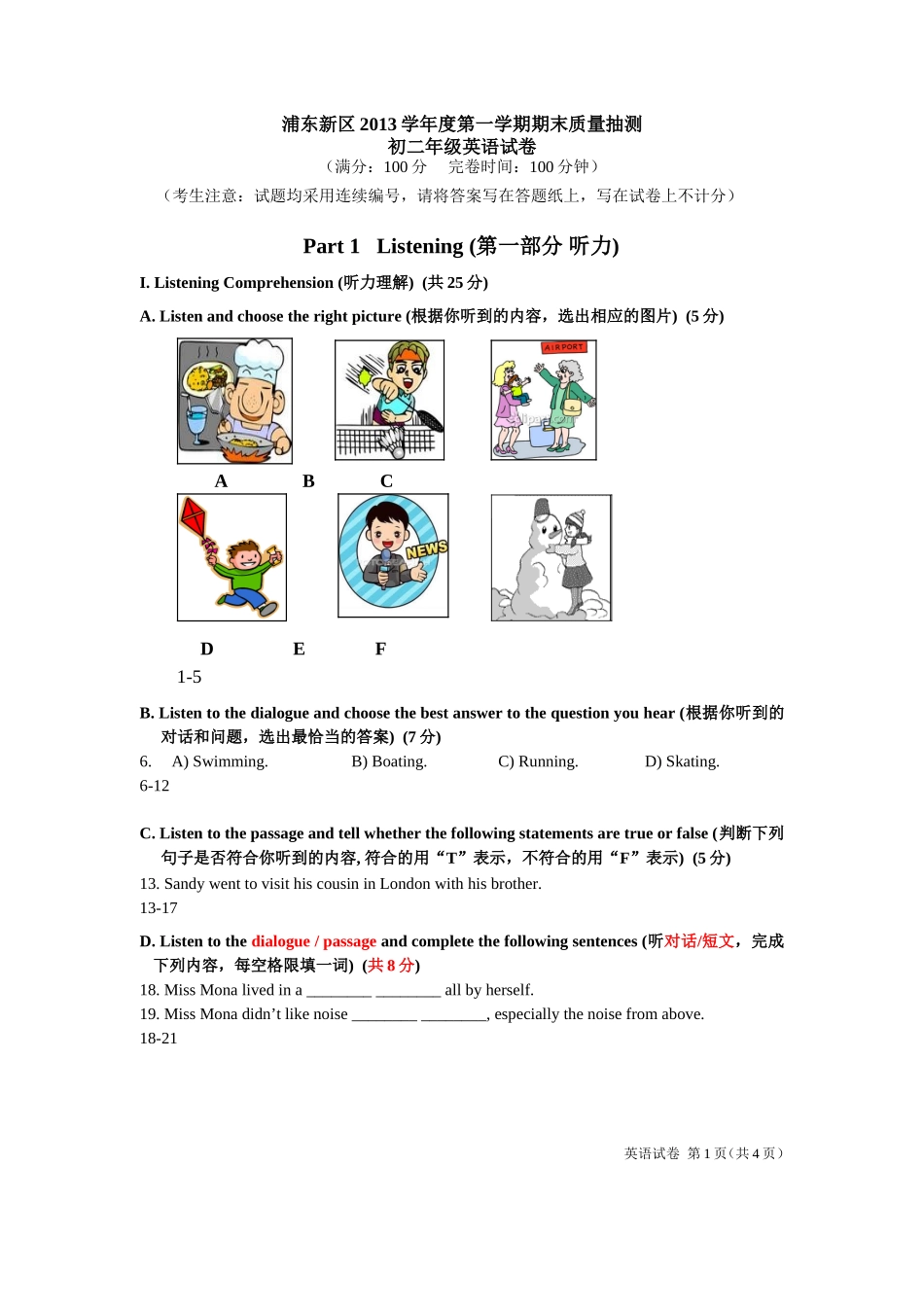 浦东新区 2013 学年度第一学期期末质量抽测
初二年级英语试卷
（满分：100 分　完卷时间：100 分钟）
（考生注意：试题均采用连续编号，请将答案写在答题纸上，写在试卷上不计分）

Part 1 Listening (第一部分 听力)

I. Listening Comprehension (听力理解) (共 25 分)

A. Listen and choose the right picture (根据你听到的内容，选出相应的图片) (5 分)

AIRPORT

A　B　C

NEWS

D　E　F

1-5

B. Listen to the dialogue and choose the best answer to the question you hear (根据你听到的对话和问题，选出最恰当的答案) (7 分)

6. A) Swimming. B) Boating. C) Running. D) Skating.

6-12

C. Listen to the passage and tell whether the following statements are true or false (判断下列句子是否符合你听到的内容, 符合的用“T”表示，不符合的用“F”表示) (5 分)

13. Sandy went to visit his cousin in London with his brother.

13-17

D. Listen to the dialogue / passage and complete the following sentences (听对话/短文，完成下列内容，每空格限填一词) (共 8 分)

18. Miss Mona lived in a ________ ________ all by herself.

19. Miss Mona didn’t like noise ________ ________, especially the noise from above.

18-21

英语试卷 第 1 页（共 4 页）