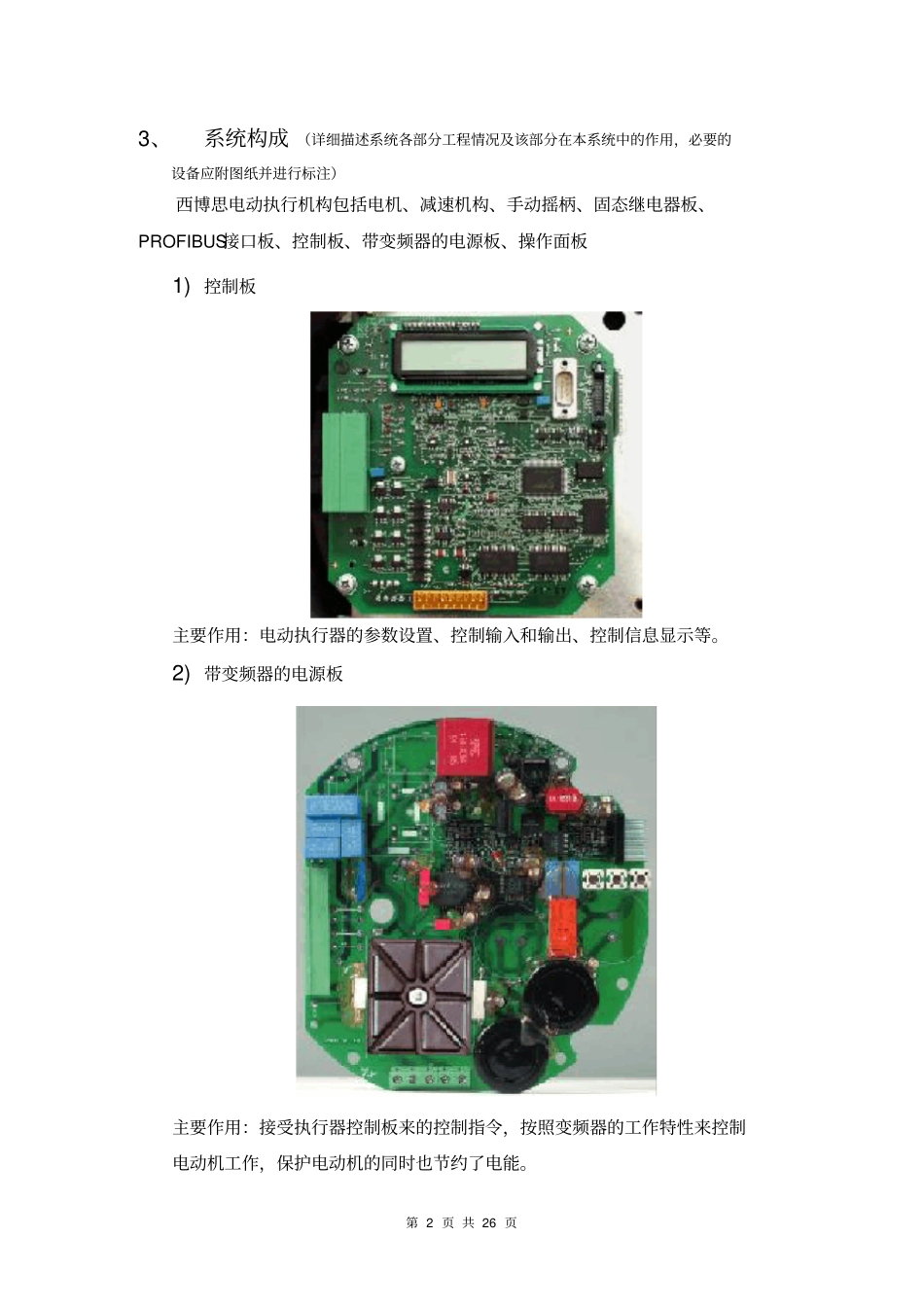 3、 系统构成 （详细描述系统各部分工程情况及该部分在本系统中的作用，必要的设备应附图纸并进行标注）

西博思电动执行机构包括电机、减速机构、手动摇柄、固态继电器板、PROFIBUS接口板、控制板、带变频器的电源板、操作面板

1) 控制板

主要作用：电动执行器的参数设置、控制输入和输出、控制信息显示等。

2) 带变频器的电源板

主要作用：接受执行器控制板来的控制指令，按照变频器的工作特性来控制电动机工作，保护电动机的同时也节约了电能。

第 2 页 共 26 页