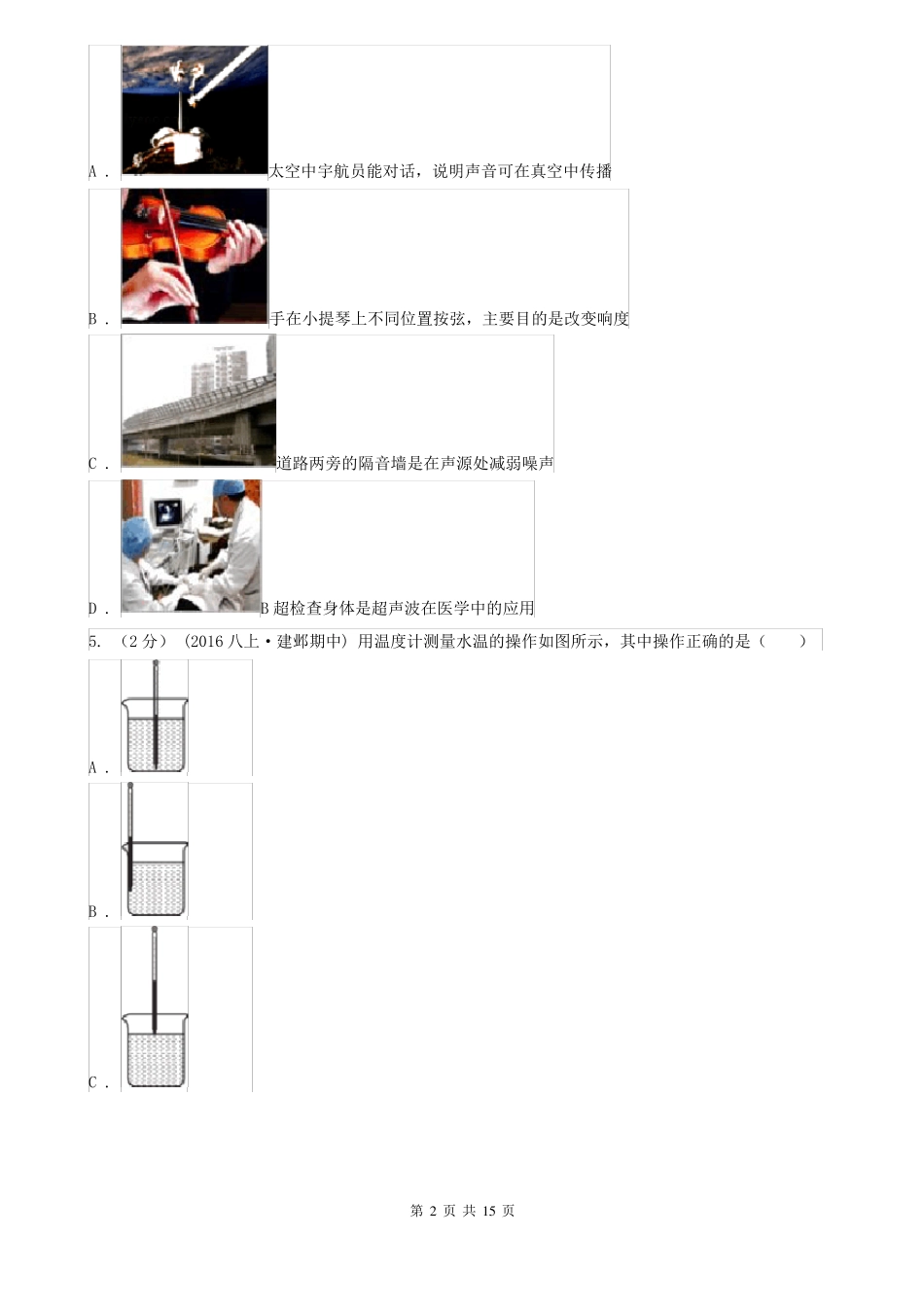 A . 太空中宇航员能对话，说明声音可在真空中传播

B . 手在小提琴上不同位置按弦，主要目的是改变响度

C . 道路两旁的隔音墙是在声源处减弱噪声

D . B超检查身体是超声波在医学中的应用

5. （2分）（2016八上·建邺期中）用温度计测量水温的操作如图所示，其中操作正确的是（　　）

A .

B .

C .

第 2 页 共 15 页