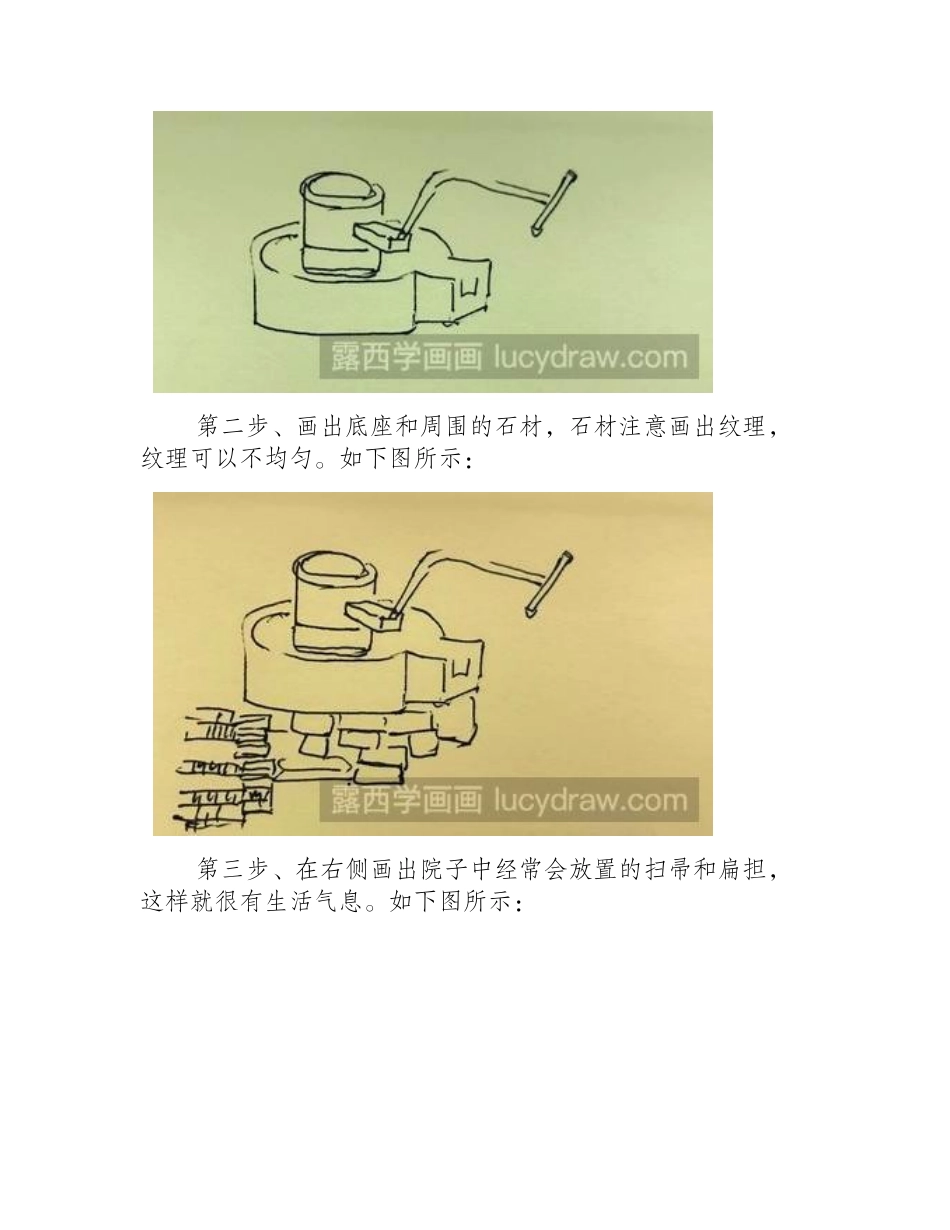 露西学画画 lucydraw.com

第二步、画出底座和周围的石材，石材注意画出纹理，纹理可以不均匀。如下图所示：

露西学画画 lucydraw.com

第三步、在右侧画出院子中经常会放置的扫帚和扁担，这样就很有生活气息。如下图所示：