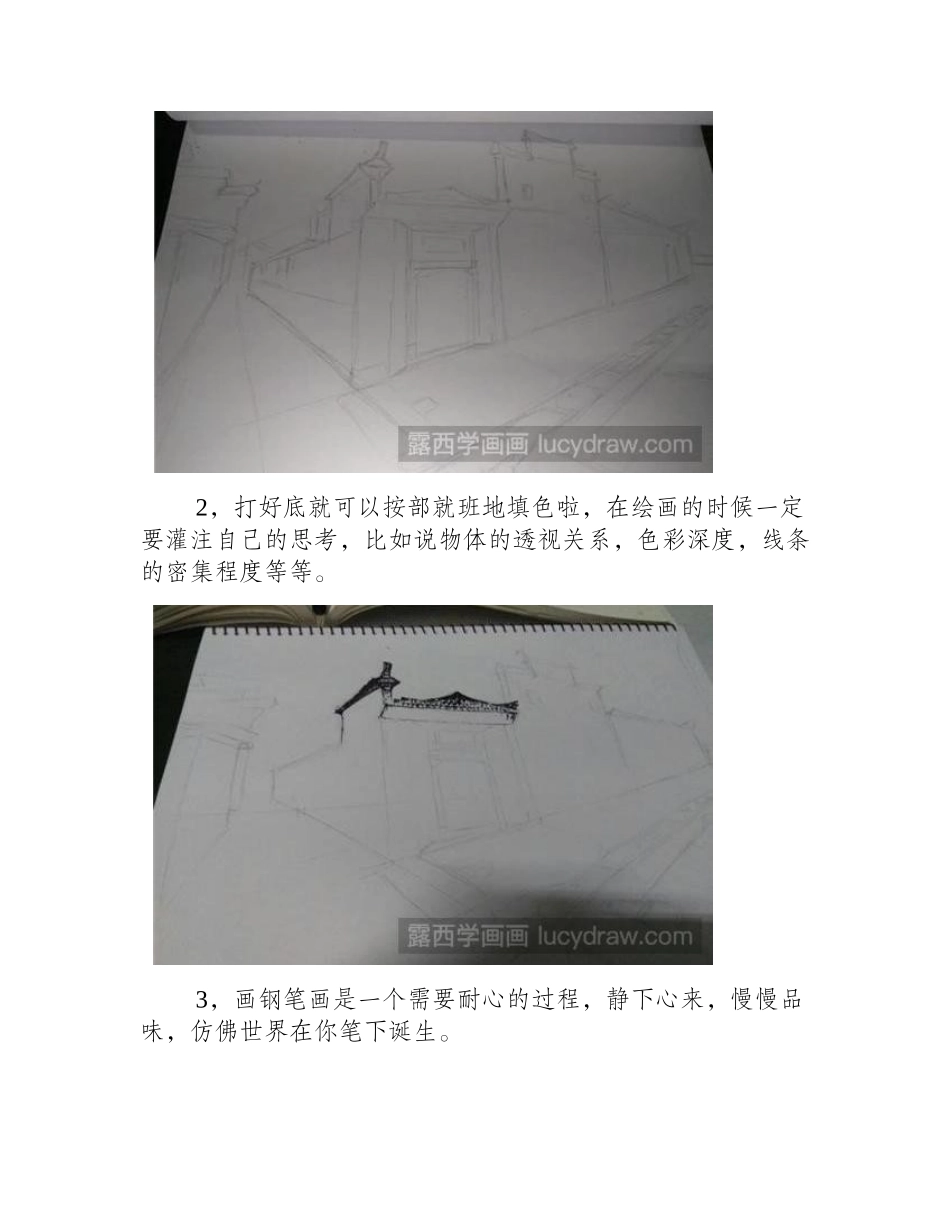 露西学画画 lucydraw.com

2，打好底就可以按部就班地填色啦，在绘画的时候一定要灌注自己的思考，比如说物体的透视关系，色彩深度，线条的密集程度等等。

露西学画画 lucydraw.com

3，画钢笔画是一个需要耐心的过程，静下心来，慢慢品味，仿佛世界在你笔下诞生。