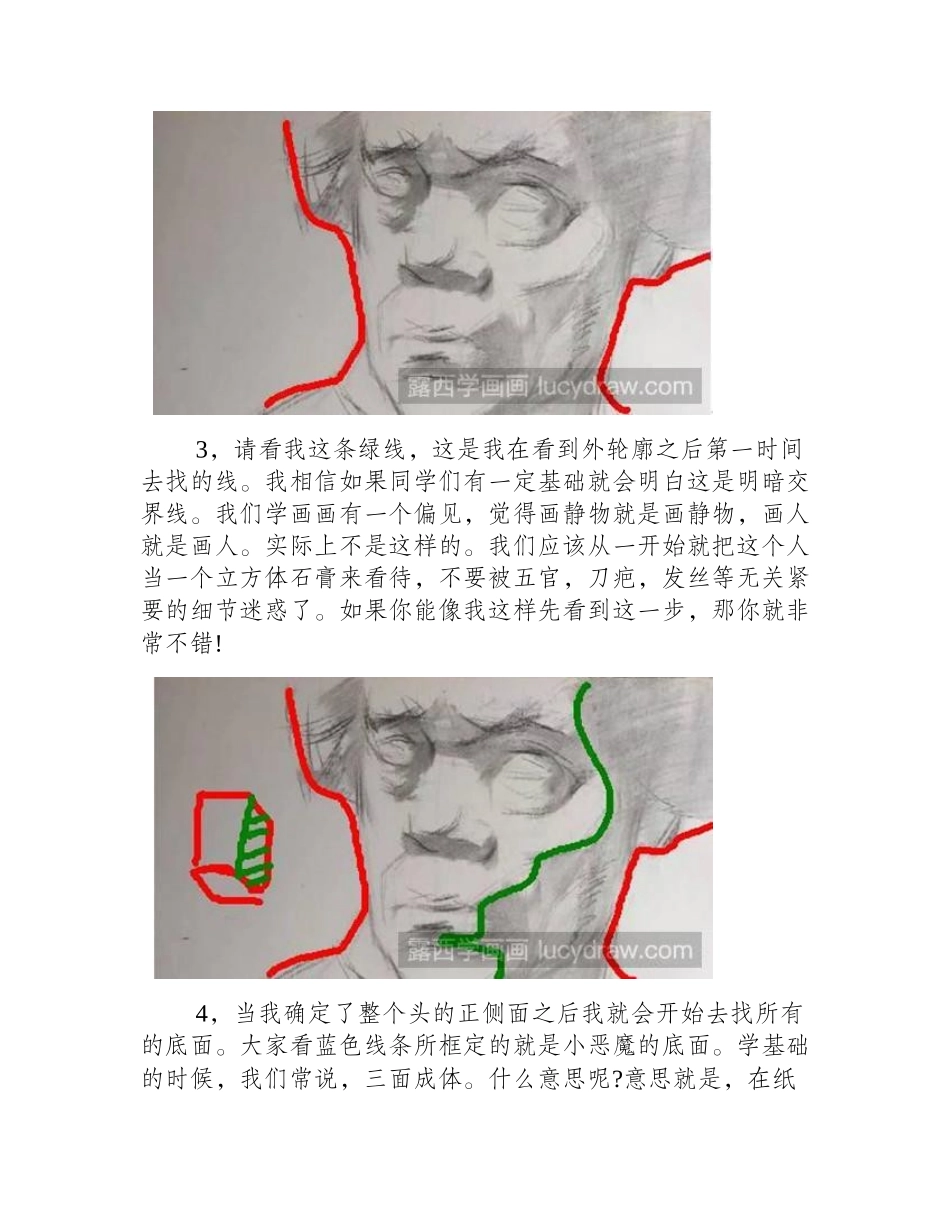 露西学画画 lucydraw.com

3，请看我这条绿线，这是我在看到外轮廓之后第一时间去找的线。我相信如果同学们有一定基础就会明白这是明暗交界线。我们学画画有一个偏见，觉得画静物就是画静物，画人就是画人。实际上不是这样的。我们应该从一开始就把这个人当一个立方体石膏来看待，不要被五官，刀疤，发丝等无关紧要的细节迷惑了。如果你能像我这样先看到这一步，那你就非常不错!

露西学画画 lucydraw.com

4，当我确定了整个头的正侧面之后我就会开始去找所有的底面。大家看蓝色线条所框定的就是小恶魔的底面。学基础的时候，我们常说，三面成体。什么意思呢?意思就是，在纸