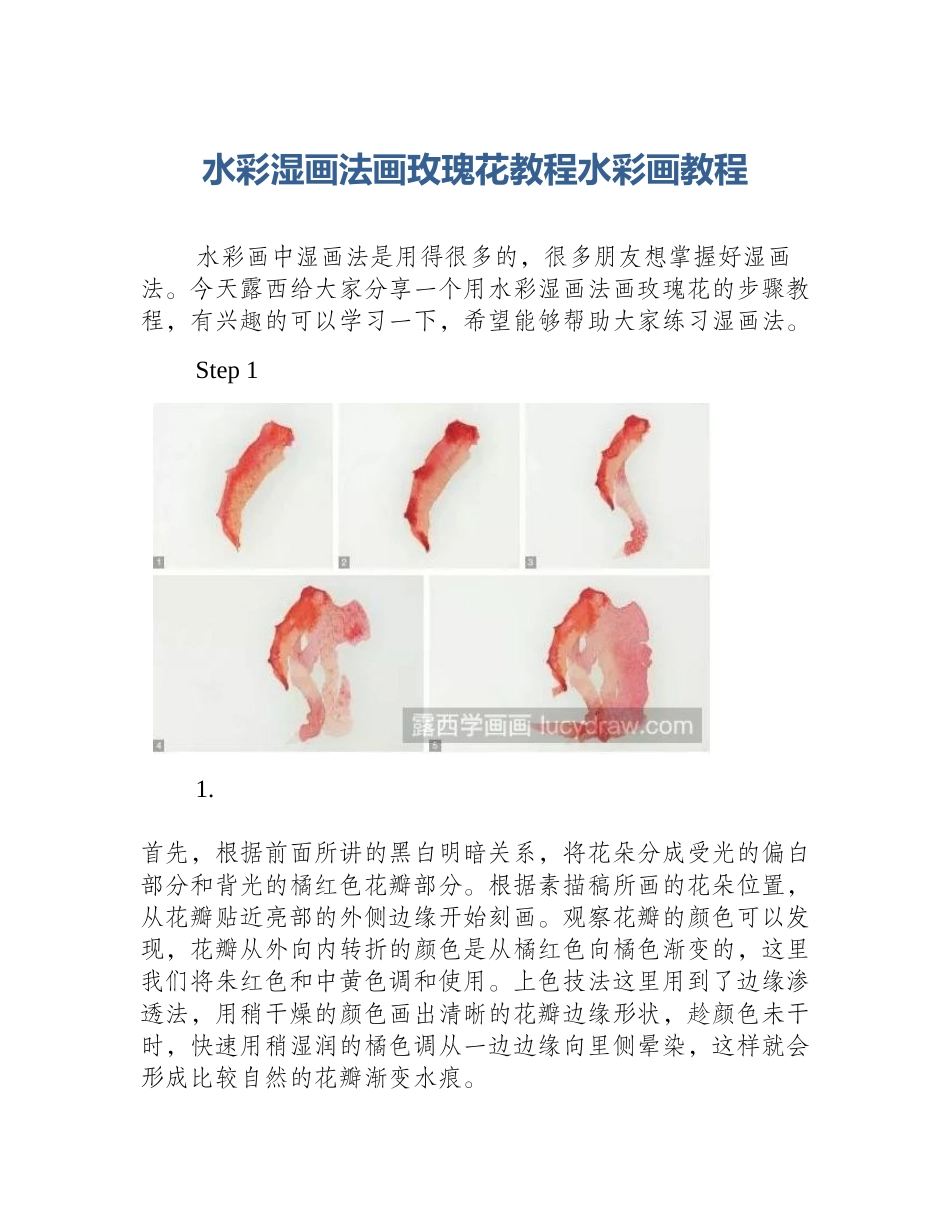 水彩湿画法画玫瑰花教程水彩画教程

水彩画中湿画法是用得很多的，很多朋友想掌握好湿画法。今天露西给大家分享一个用水彩湿画法画玫瑰花的步骤教程，有兴趣的可以学习一下，希望能够帮助大家练习湿画法。

Step 1

1

2

3

4

5

露西学画画 lucydraw.com

1.

首先，根据前面所讲的黑白明暗关系，将花朵分成受光的偏白部分和背光的橘红色花瓣部分。根据素描稿所画的花朵位置，从花瓣贴近亮部的外侧边缘开始刻画。观察花瓣的颜色可以发现，花瓣从外向内转折的颜色是从橘红色向橘色渐变的，这里我们将朱红色和中黄色调和使用。上色技法这里用到了边缘渗透法，用稍干燥的颜色画出清晰的花瓣边缘形状，趁颜色未干时，快速用稍湿润的橘色调从一边边缘向里侧晕染，这样就会形成比较自然的花瓣渐变水痕。