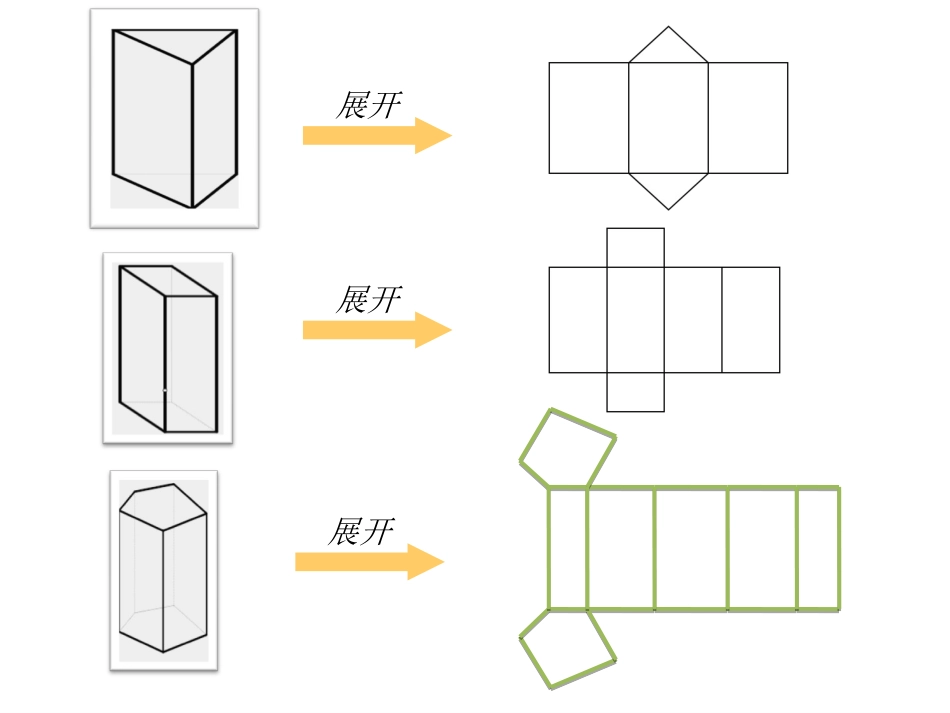 展开

展开

展开