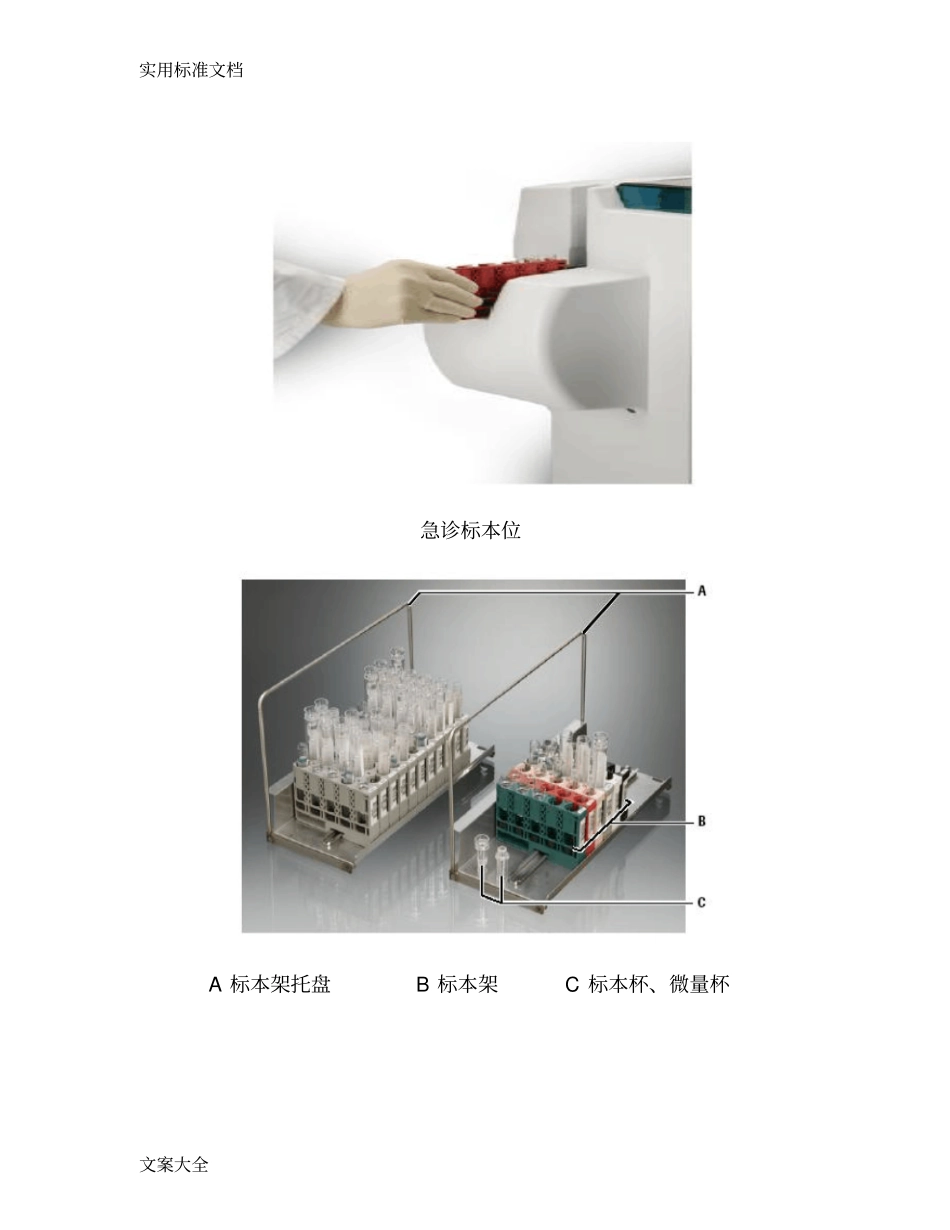 实用标准文档

急诊标本位

A

B

C

A 标本架托盘　　B 标本架　　C 标本杯、微量杯

文案大全