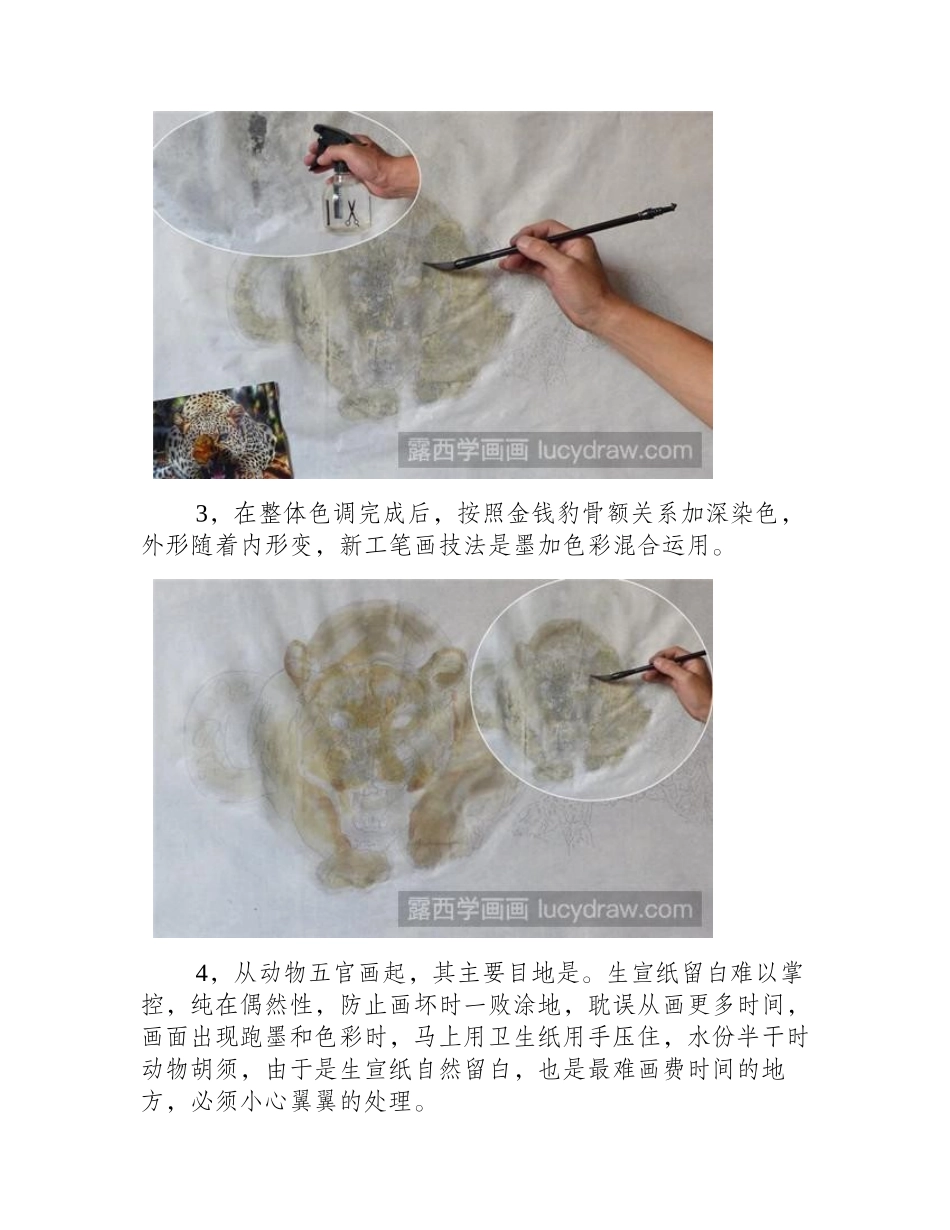 露西学画画 lucydraw.com

3，在整体色调完成后，按照金钱豹骨额关系加深染色，外形随着内形变，新工笔画技法是墨加色彩混合运用。

露西学画画 lucydraw.com

4，从动物五官画起，其主要目地是。生宣纸留白难以掌控，纯在偶然性，防止画坏时一败涂地，耽误从画更多时间，画面出现跑墨和色彩时，马上用卫生纸用手压住，水份半干时动物胡须，由于是生宣纸自然留白，也是最难画费时间的地方，必须小心翼翼的处理。