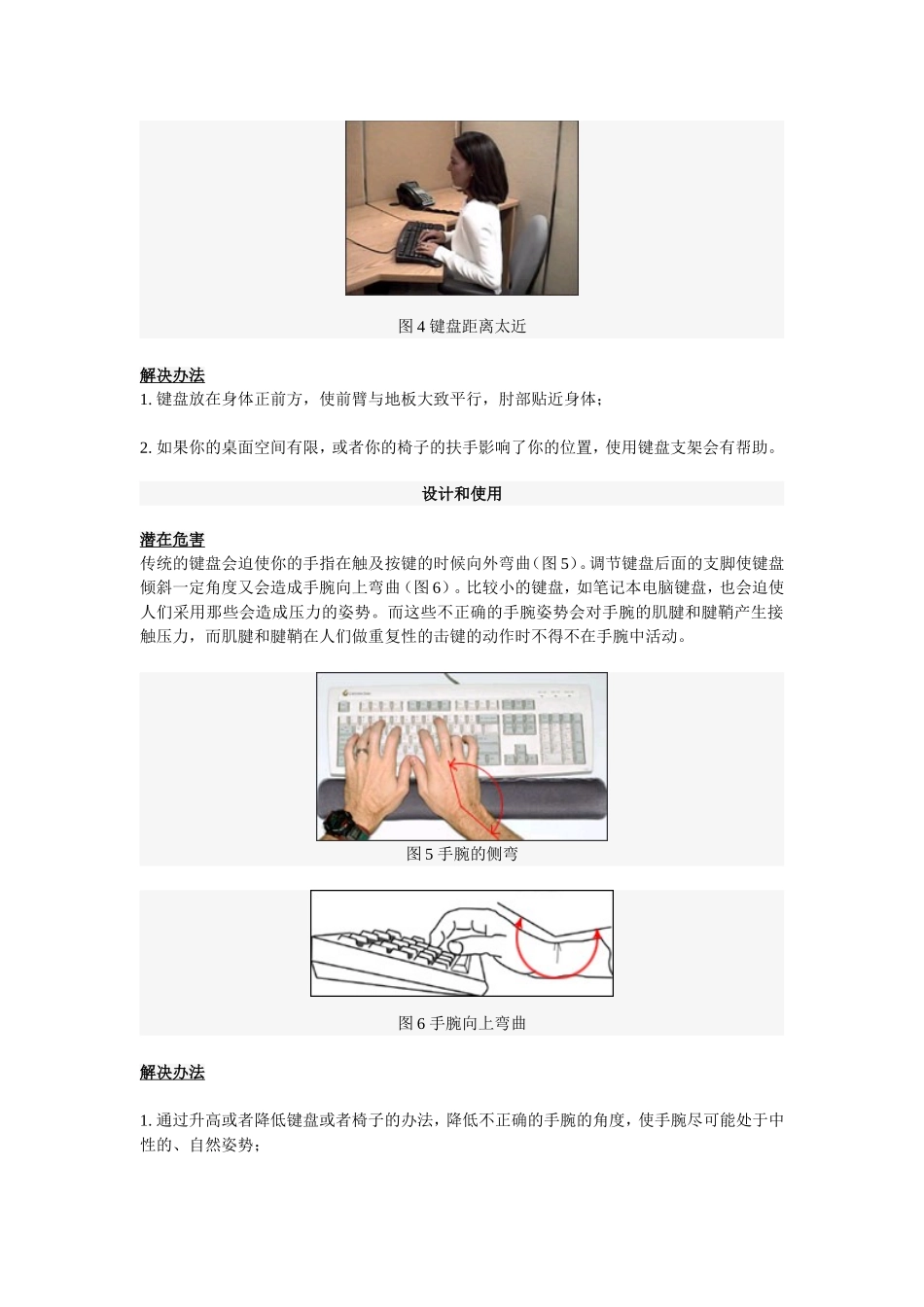 图 4 键盘距离太近

解决办法
1. 键盘放在身体正前方，使前臂与地板大致平行，肘部贴近身体；

2. 如果你的桌面空间有限，或者你的椅子的扶手影响了你的位置，使用键盘支架会有帮助。

设计和使用

潜在危害
传统的键盘会迫使你的手指在触及按键的时候向外弯曲（图 5）。调节键盘后面的支脚使键盘倾斜一定角度又会造成手腕向上弯曲（图 6）。比较小的键盘，如笔记本电脑键盘，也会迫使人们采用那些会造成压力的姿势。而这些不正确的手腕姿势会对手腕的肌腱和腱鞘产生接触压力，而肌腱和腱鞘在人们做重复性的击键的动作时不得不在手腕中活动。

图 5 手腕的侧弯

图 6 手腕向上弯曲

解决办法

1. 通过升高或者降低键盘或者椅子的办法，降低不正确的手腕的角度，使手腕尽可能处于中性的、自然姿势；