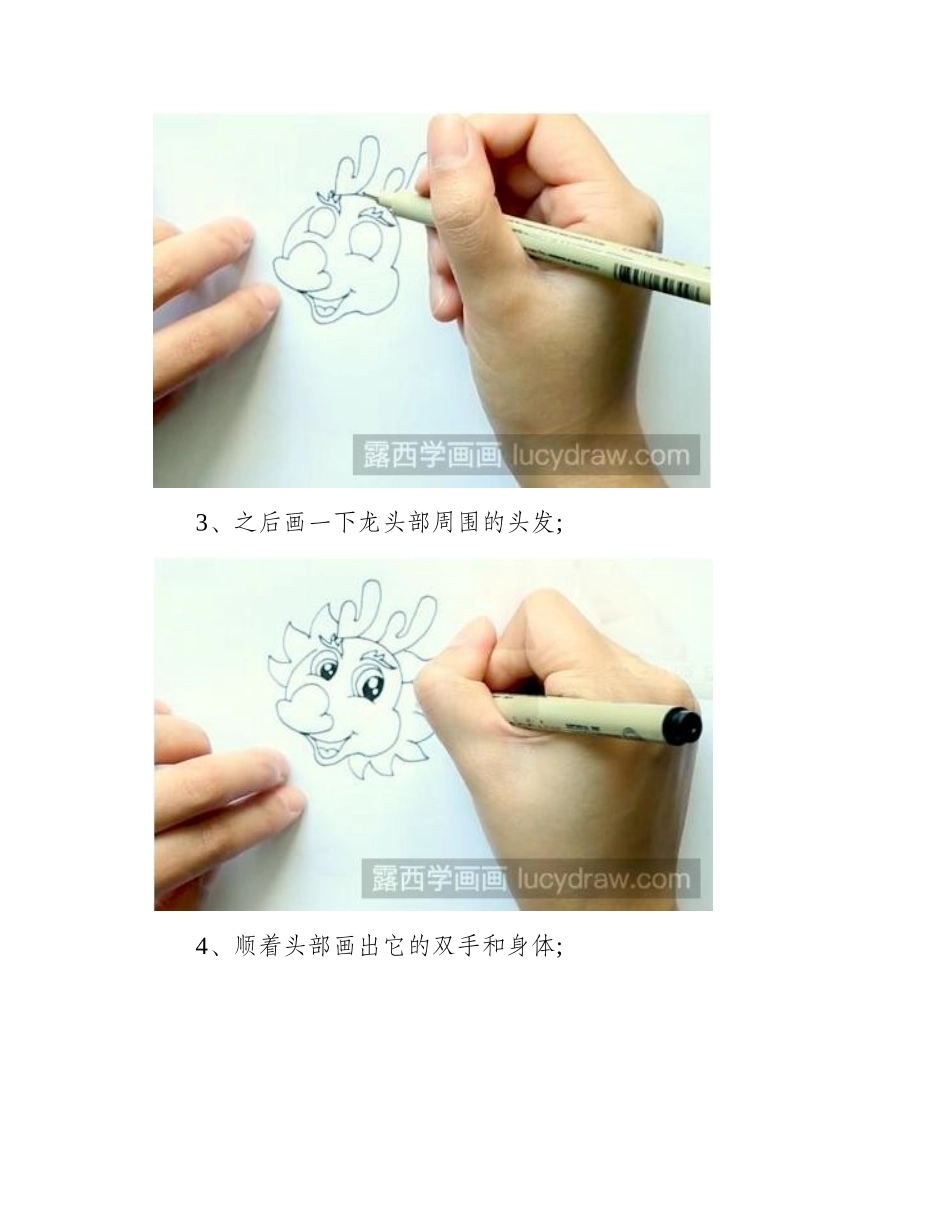 露西学画画 lucydraw.com

3、之后画一下龙头部周围的头发;

露西学画画 lucydraw.com

4、顺着头部画出它的双手和身体;