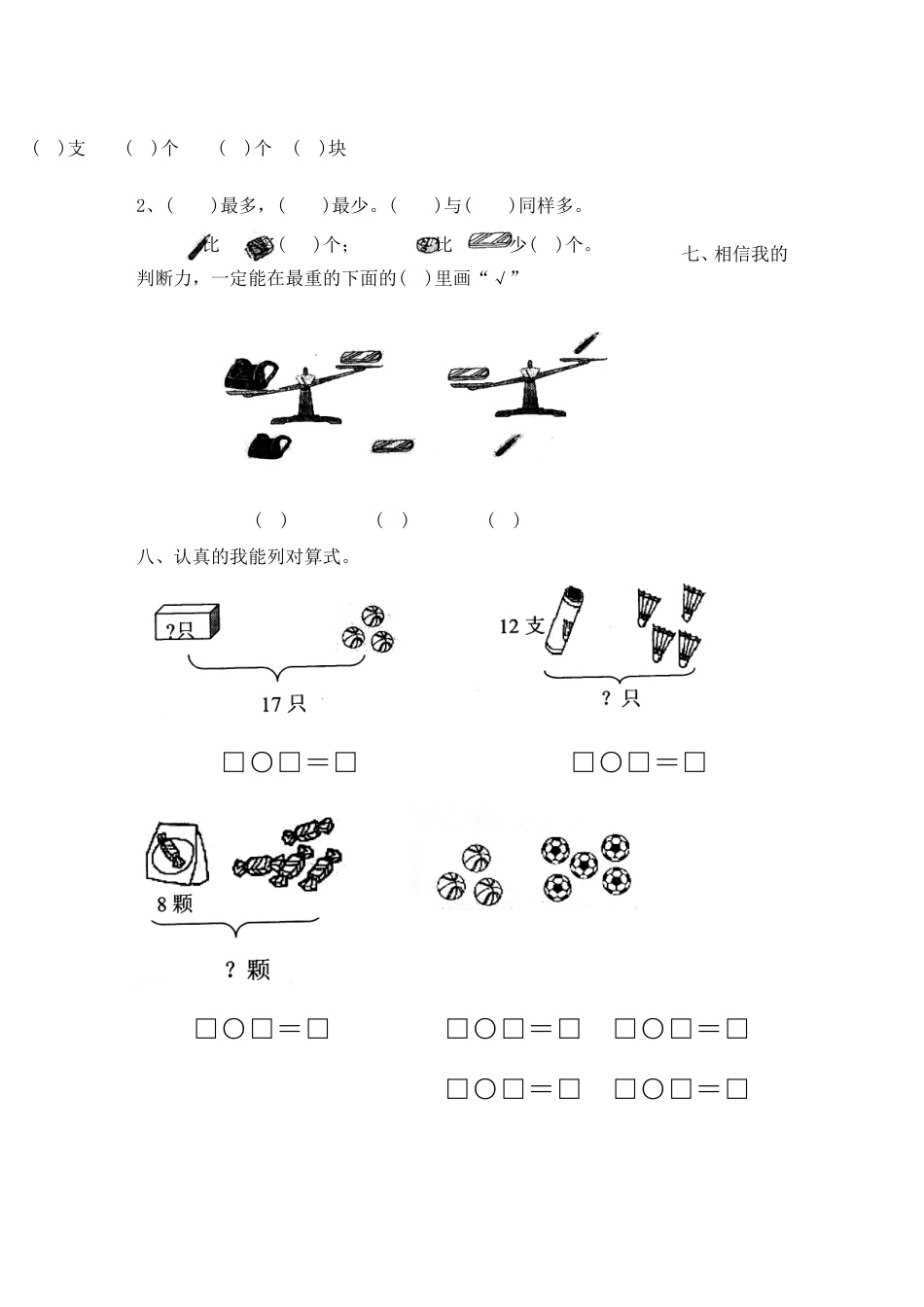 ( )支　( )个　( )个　( )块

2、(　)最多，(　)最少。(　)与(　)同样多。

比　(　)个；　比　少(　)个。

七、相信我的判断力，一定能在最重的下面的( )里画“√”

(　)　(　)　(　)

八、认真的我能列对算式。

?只

17只

□○□＝□

12支

?只

□○□＝□

8颗

?颗

□○□＝□

□○□＝□　□○□＝□

□○□＝□　□○□＝□