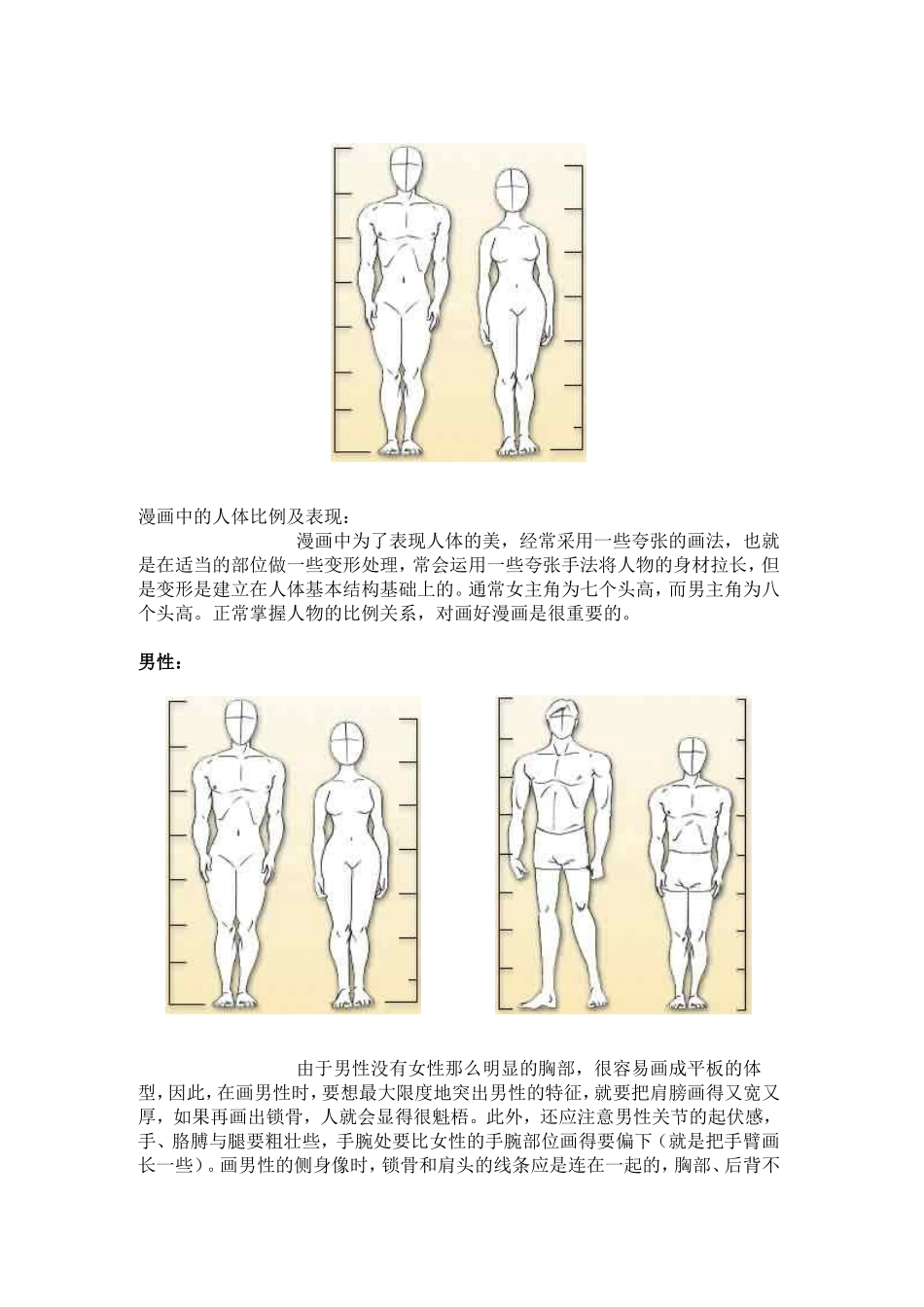 漫画中的人体比例及表现：

漫画中为了表现人体的美，经常采用一些夸张的画法，也就是在适当的部位做一些变形处理，常会运用一些夸张手法将人物的身材拉长，但是变形是建立在人体基本结构基础上的。通常女主角为七个头高，而男主角为八个头高。正常掌握人物的比例关系，对画好漫画是很重要的。

男性：

由于男性没有女性那么明显的胸部，很容易画成平板的体型，因此，在画男性时，要想最大限度地突出男性的特征，就要把肩膀画得又宽又厚，如果再画出锁骨，人就会显得很魁梧。此外，还应注意男性关节的起伏感，手、胳膊与腿要粗壮些，手腕处要比女性的手腕部位画得要偏下（就是把手臂画长一些）。画男性的侧身像时，锁骨和肩头的线条应是连在一起的，胸部、后背不