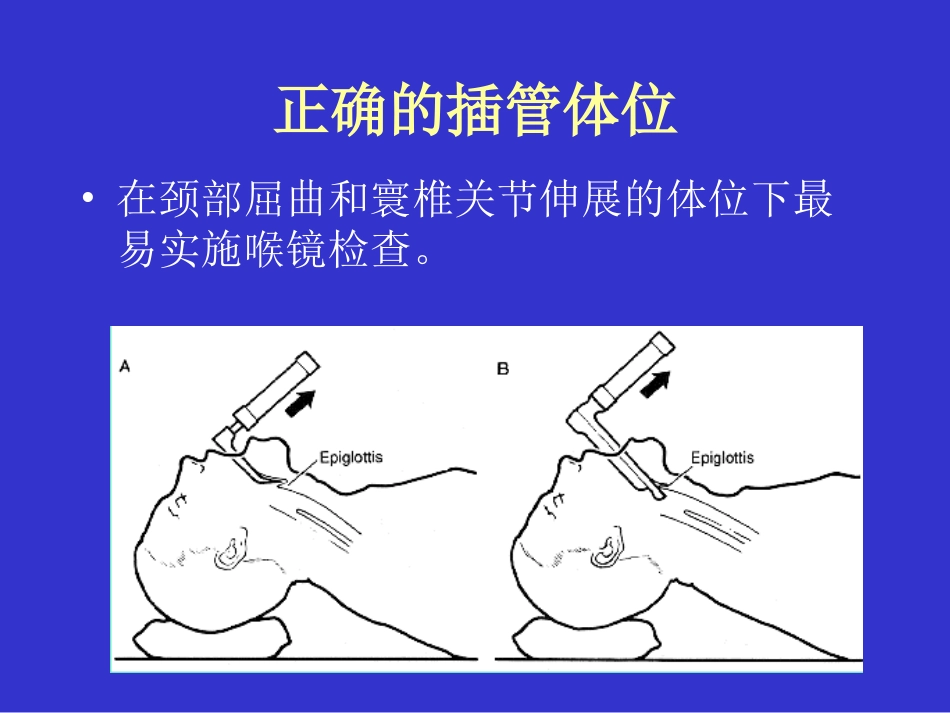 正确的插管体位

• 在颈部屈曲和寰椎关节伸展的体位下最易实施喉镜检查。

A

Epiglottis

B

Epiglottis