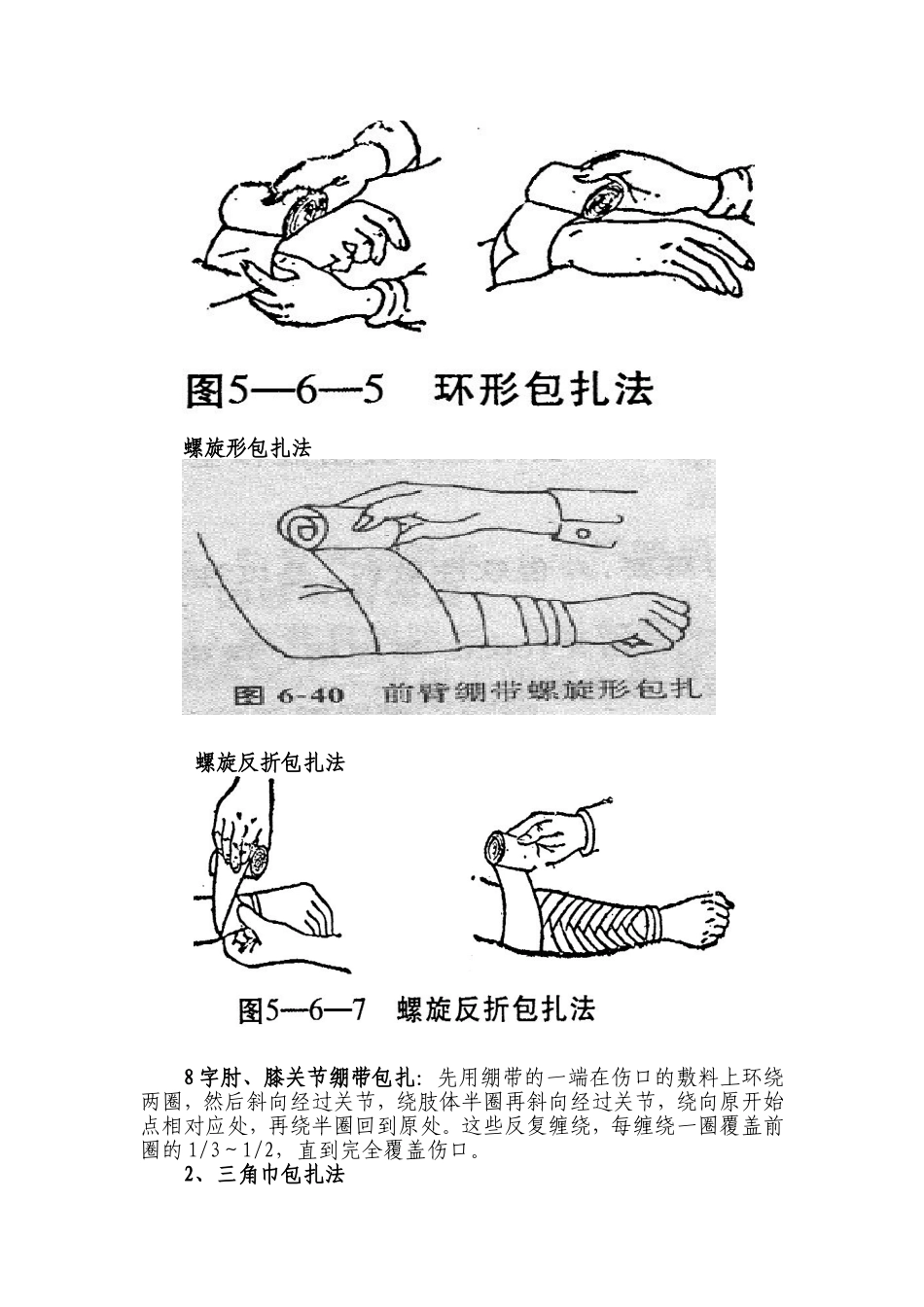 图5—6—5　环形包扎法

螺旋形包扎法

图 6-40　前臂绷带螺旋形包扎

螺旋反折包扎法

图5—6—7　螺旋反折包扎法

8字肘、膝关节绷带包扎：先用绷带的一端在伤口的敷料上环绕两圈，然后斜向经过关节，绕肢体半圈再斜向经过关节，绕向原开始点相对应处，再绕半圈回到原处。这些反复缠绕，每缠绕一圈覆盖前圈的1/3～1/2，直到完全覆盖伤口。

2、三角巾包扎法