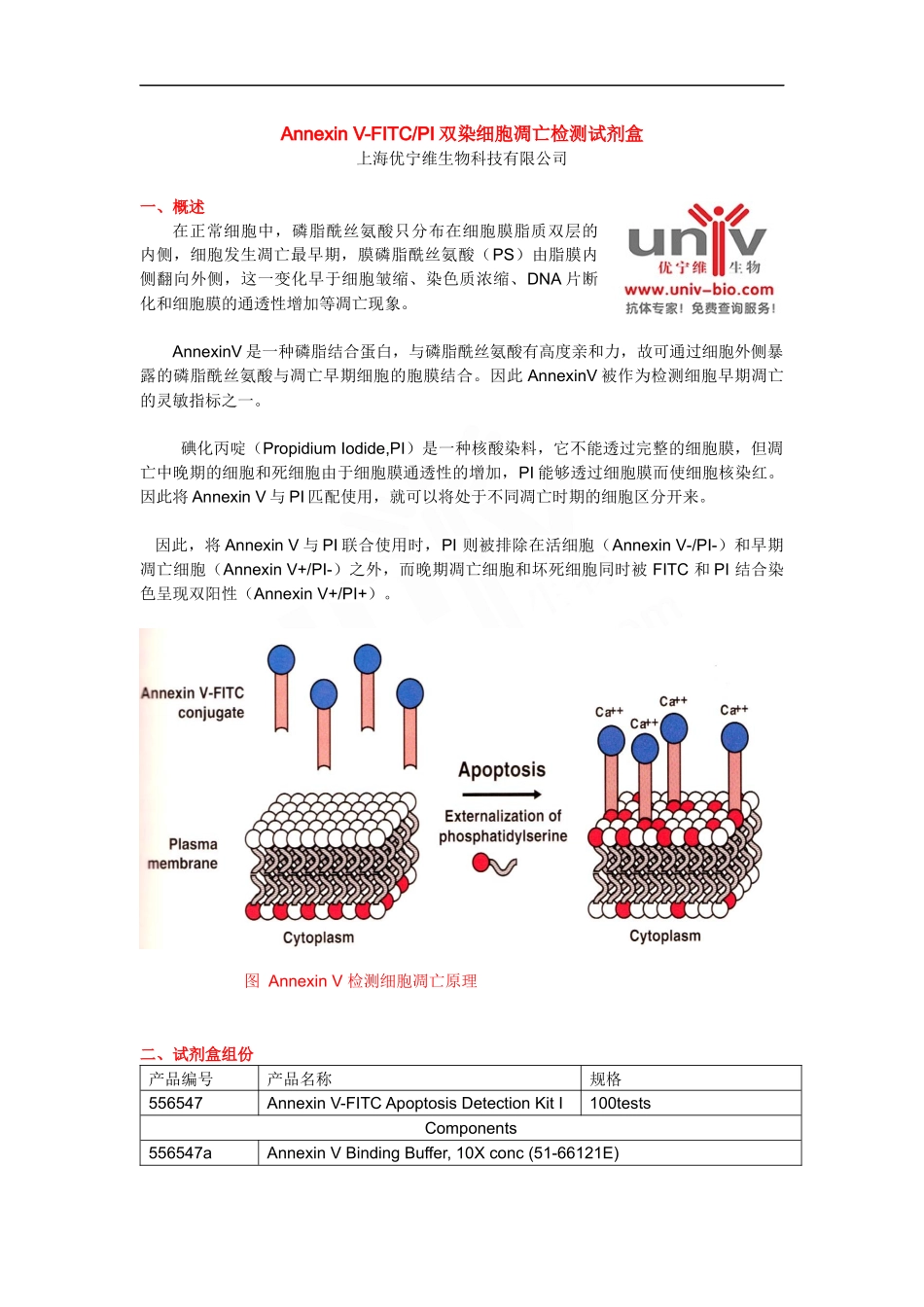 Annexin V-FITC/PI 双染细胞凋亡检测试剂盒
上海优宁维生物科技有限公司

一、概述
在正常细胞中，磷脂酰丝氨酸只分布在细胞膜脂质双层的内侧，细胞发生凋亡最早期，膜磷脂酰丝氨酸（PS）由脂膜内侧翻向外侧，这一变化早于细胞皱缩、染色质浓缩、DNA 片断化和细胞膜的通透性增加等凋亡现象。

univ
优宁维 生物
www.univ-bio.com
抗体专家！免费查询服务！

AnnexinV 是一种磷脂结合蛋白，与磷脂酰丝氨酸有高度亲和力，故可通过细胞外侧暴露的磷脂酰丝氨酸与凋亡早期细胞的胞膜结合。因此 AnnexinV 被作为检测细胞早期凋亡的灵敏指标之一。

碘化丙啶（Propidium Iodide,PI）是一种核酸染料，它不能透过完整的细胞膜，但凋亡中晚期的细胞和死细胞由于细胞膜通透性的增加，PI 能够透过细胞膜而使细胞核染红。因此将 Annexin V 与 PI 匹配使用，就可以将处于不同凋亡时期的细胞区分开来。

因此，将 Annexin V 与 PI 联合使用时，PI 则被排除在活细胞（Annexin V-/PI-）和早期凋亡细胞（Annexin V+/PI-）之外，而晚期凋亡细胞和坏死细胞同时被 FITC 和 PI 结合染色呈现双阳性（Annexin V+/PI+）。

Annexin V-FITC conjugate
Plasma membrane
Cytoplasm
Apoptosis
Externalization of phosphatidylserine
Ca++
Ca++
Ca++
Ca++
Cytoplasm

图 Annexin V 检测细胞凋亡原理

二、试剂盒组份

| 产品编号 | 产品名称 | 规格 |
|---|---|---|
| 556547 | Annexin V-FITC Apoptosis Detection Kit I | 100tests |
| Components | | |
| 556547a | Annexin V Binding Buffer, 10X conc (51-66121E) | |