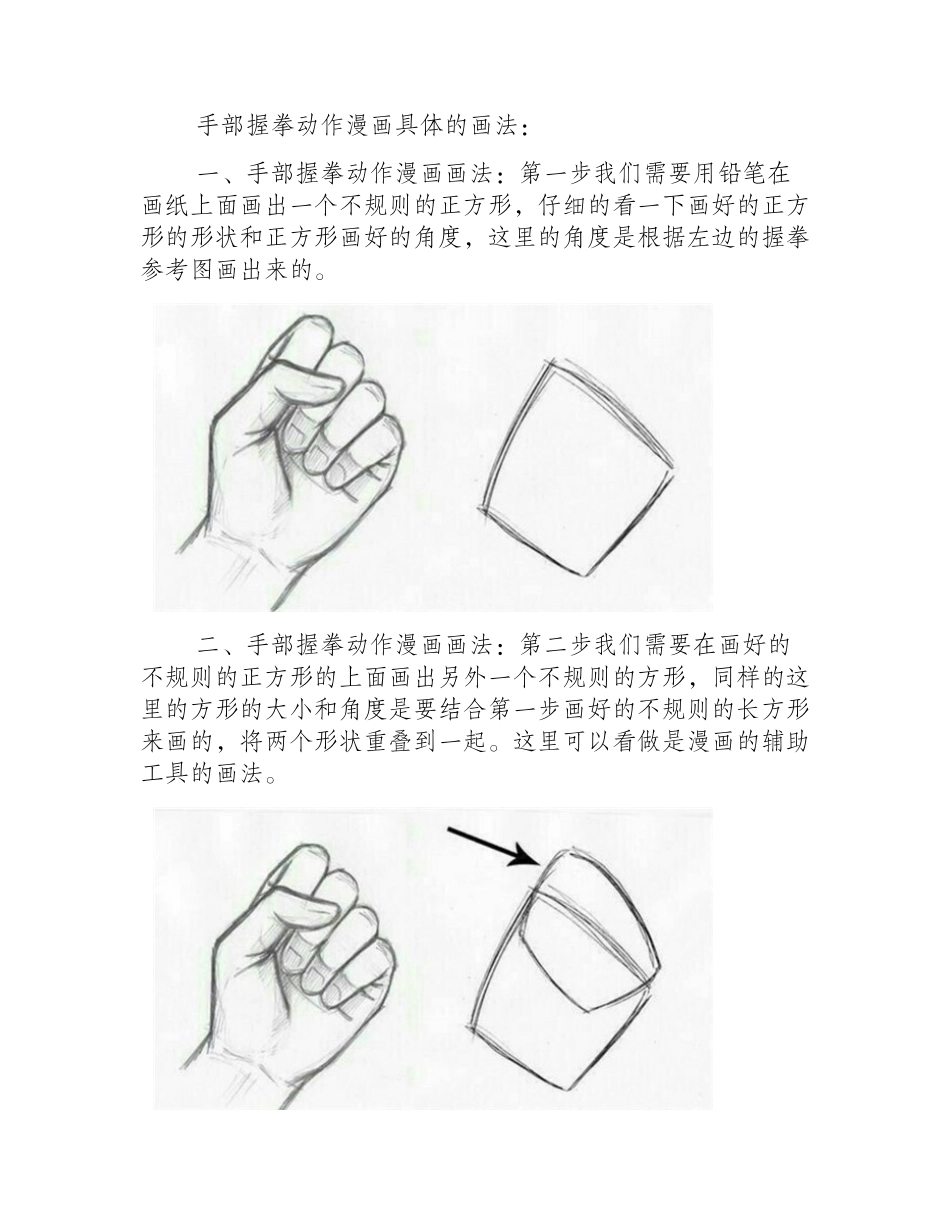 手部握拳动作漫画具体的画法：

一、手部握拳动作漫画画法：第一步我们需要用铅笔在画纸上面画出一个不规则的正方形，仔细的看一下画好的正方形的形状和正方形画好的角度，这里的角度是根据左边的握拳参考图画出来的。

二、手部握拳动作漫画画法：第二步我们需要在画好的不规则的正方形的上面画出另外一个不规则的方形，同样的这里的方形的大小和角度是要结合第一步画好的不规则的长方形来画的，将两个形状重叠到一起。这里可以看做是漫画的辅助工具的画法。