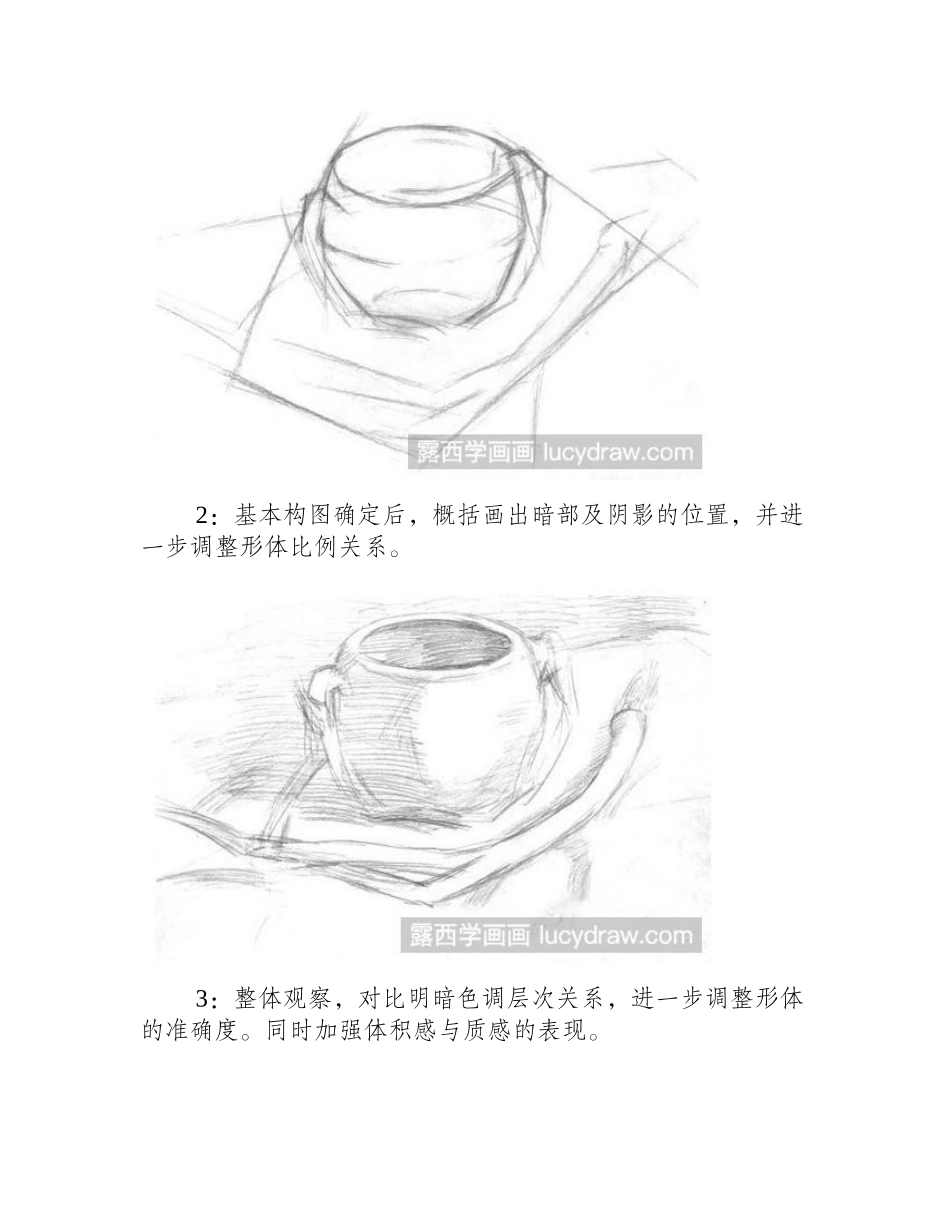 露西学画画 lucydraw.com

2：基本构图确定后，概括画出暗部及阴影的位置，并进一步调整形体比例关系。

露西学画画 lucydraw.com

3：整体观察，对比明暗色调层次关系，进一步调整形体的准确度。同时加强体积感与质感的表现。