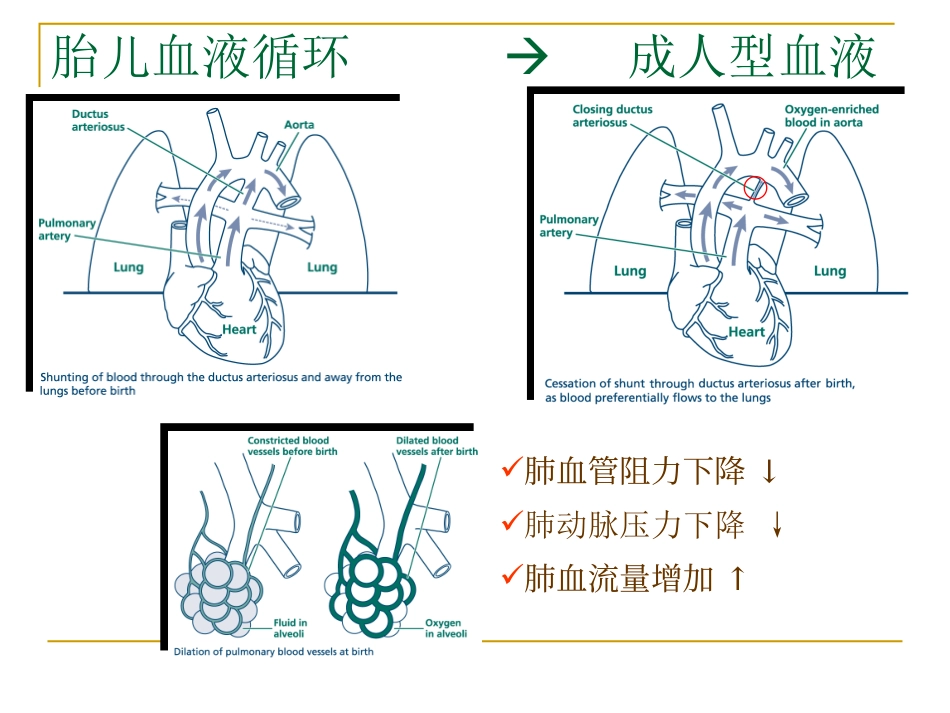 胎儿血液循环 → 成人型血液

Ductus arteriosus
Aorta
Pulmonary artery
Lung
Lung
Heart
Shunting of blood through the ductus arteriosus and away from the lungs before birth

Closing ductus arteriosus
Oxygen-enriched blood in aorta
Pulmonary artery
Lung
Lung
Heart
Cessation of shunt through ductus arteriosus after birth, as blood preferentially flows to the lungs

Constricted blood vessels before birth
Dilated blood vessels after birth
Fluid in alveoli
Oxygen in alveoli
Dilation of pulmonary blood vessels at birth

✓肺血管阻力下降 ↓
✓肺动脉压力下降 ↓
✓肺血流量增加 ↑