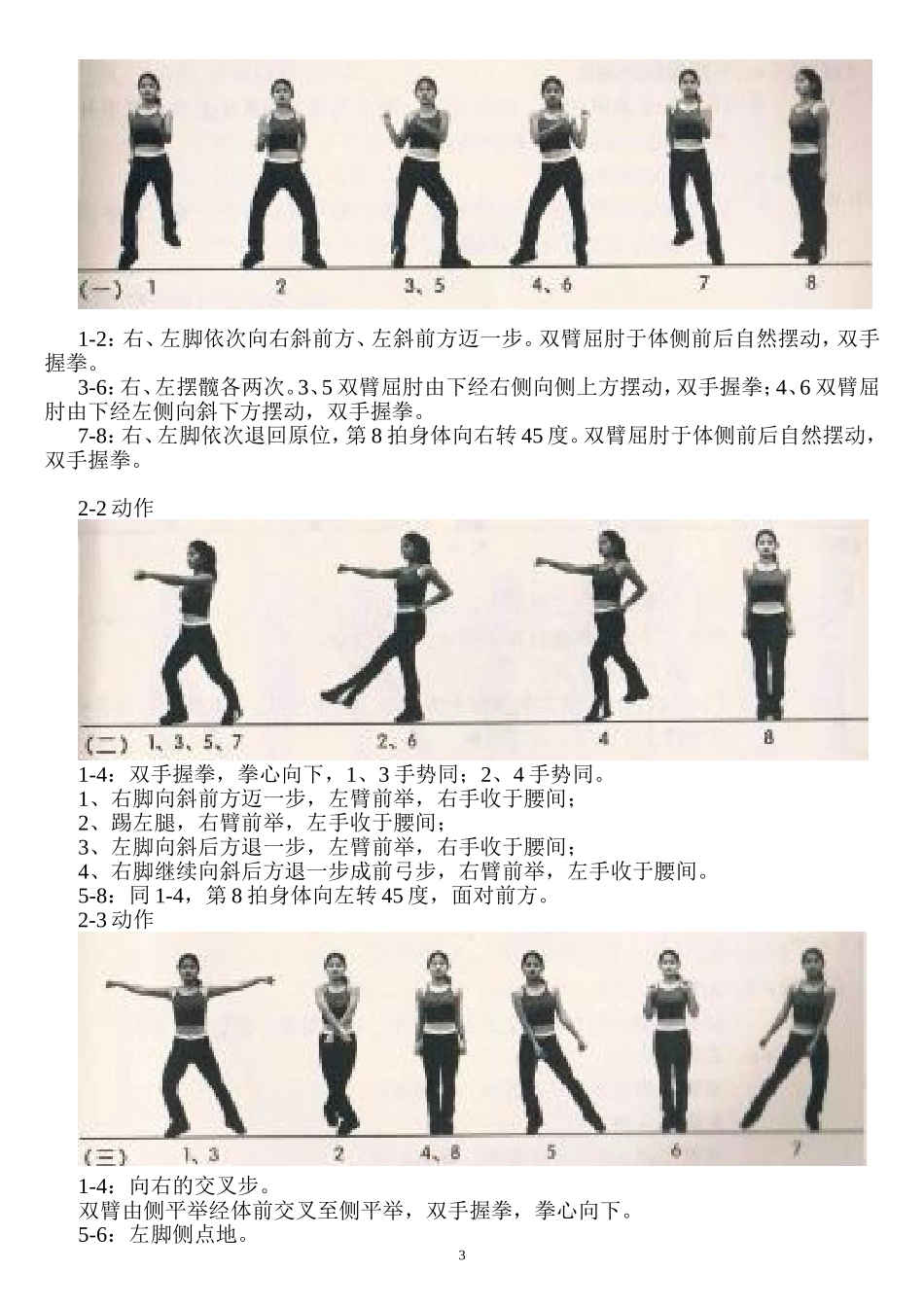 (一) 1 2 3、5 4、6 7 8

1-2：右、左脚依次向右斜前方、左斜前方迈一步。双臂屈肘于体侧前后自然摆动，双手握拳。

3-6：右、左摆髋各两次。3、5 双臂屈肘由下经右侧向侧上方摆动，双手握拳；4、6 双臂屈肘由下经左侧向斜下方摆动，双手握拳。

7-8：右、左脚依次退回原位，第 8 拍身体向右转 45 度。双臂屈肘于体侧前后自然摆动，双手握拳。

2-2 动作

(二) 1、3、5、7 2、6 4 8

1-4：双手握拳，拳心向下，1、3 手势同；2、4 手势同。
1、右脚向斜前方迈一步，左臂前举，右手收于腰间；
2、踢左腿，右臂前举，左手收于腰间；
3、左脚向斜后方退一步，左臂前举，右手收于腰间；
4、右脚继续向斜后方退一步成前弓步，右臂前举，左手收于腰间。
5-8：同 1-4，第 8 拍身体向左转 45 度，面对前方。
2-3 动作

(三) 1、3 2 4、8 5 6 7

1-4：向右的交叉步。
双臂由侧平举经体前交叉至侧平举，双手握拳，拳心向下。
5-6：左脚侧点地。

3