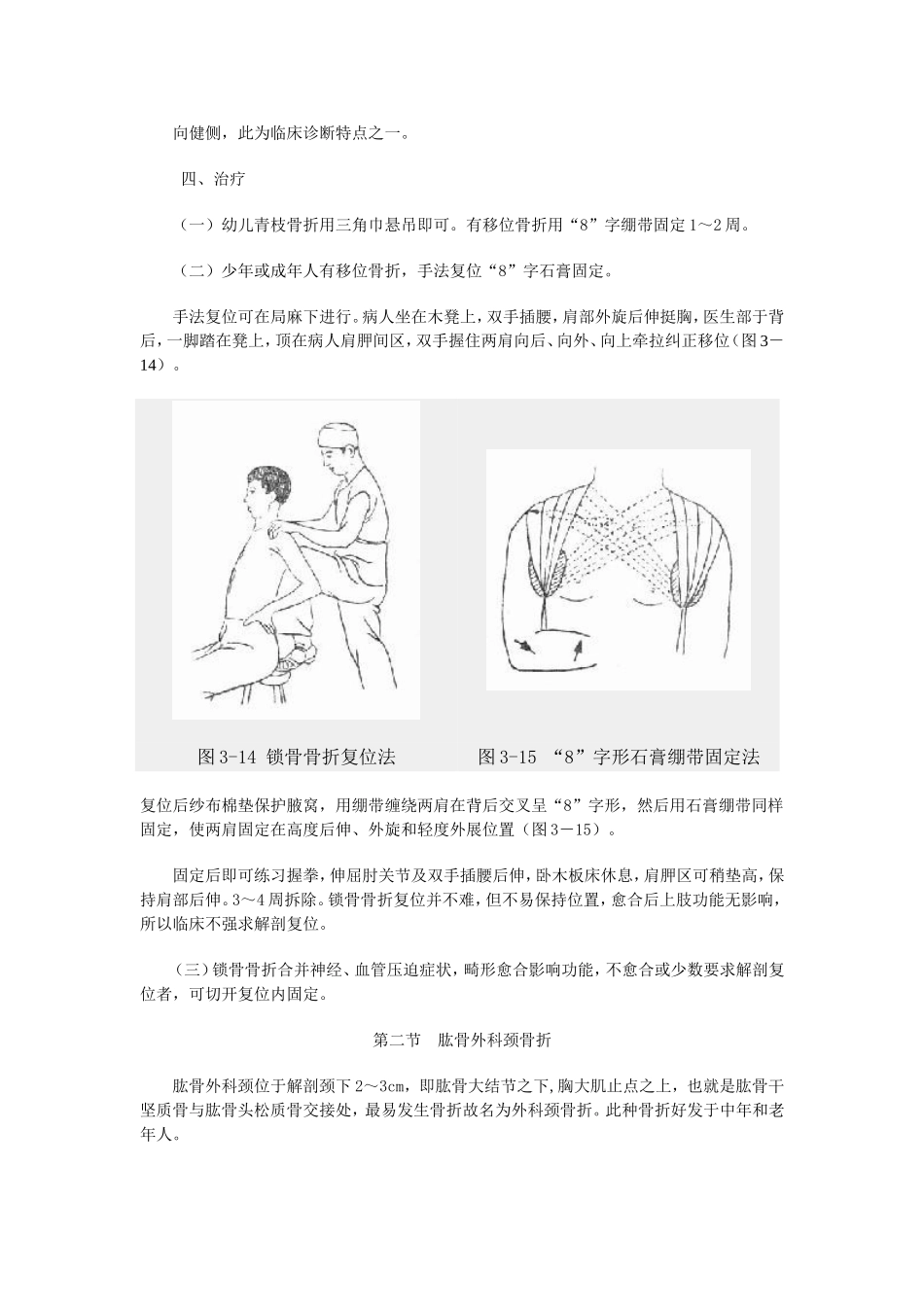 向健侧，此为临床诊断特点之一。

四、治疗

（一）幼儿青枝骨折用三角巾悬吊即可。有移位骨折用“8”字绷带固定1～2周。

（二）少年或成年人有移位骨折，手法复位“8”字石膏固定。

手法复位可在局麻下进行。病人坐在木凳上，双手插腰，肩部外旋后伸挺胸，医生部于背后，一脚踏在凳上，顶在病人肩胛间区，双手握住两肩向后、向外、向上牵拉纠正移位（图3－14）。

图3-14 锁骨骨折复位法

图3-15 “8”字形石膏绷带固定法

复位后纱布棉垫保护腋窝，用绷带缠绕两肩在背后交叉呈“8”字形，然后用石膏绷带同样固定，使两肩固定在高度后伸、外旋和轻度外展位置（图3－15）。

固定后即可练习握拳，伸屈肘关节及双手插腰后伸，卧木板床休息，肩胛区可稍垫高，保持肩部后伸。3～4周拆除。锁骨骨折复位并不难，但不易保持位置，愈合后上肢功能无影响，所以临床不强求解剖复位。

（三）锁骨骨折合并神经、血管压迫症状，畸形愈合影响功能，不愈合或少数要求解剖复位者，可切开复位内固定。

第二节　肱骨外科颈骨折

肱骨外科颈位于解剖颈下2～3cm，即肱骨大结节之下，胸大肌止点之上，也就是肱骨干坚质骨与肱骨头松质骨交接处，最易发生骨折故名为外科颈骨折。此种骨折好发于中年和老年人。