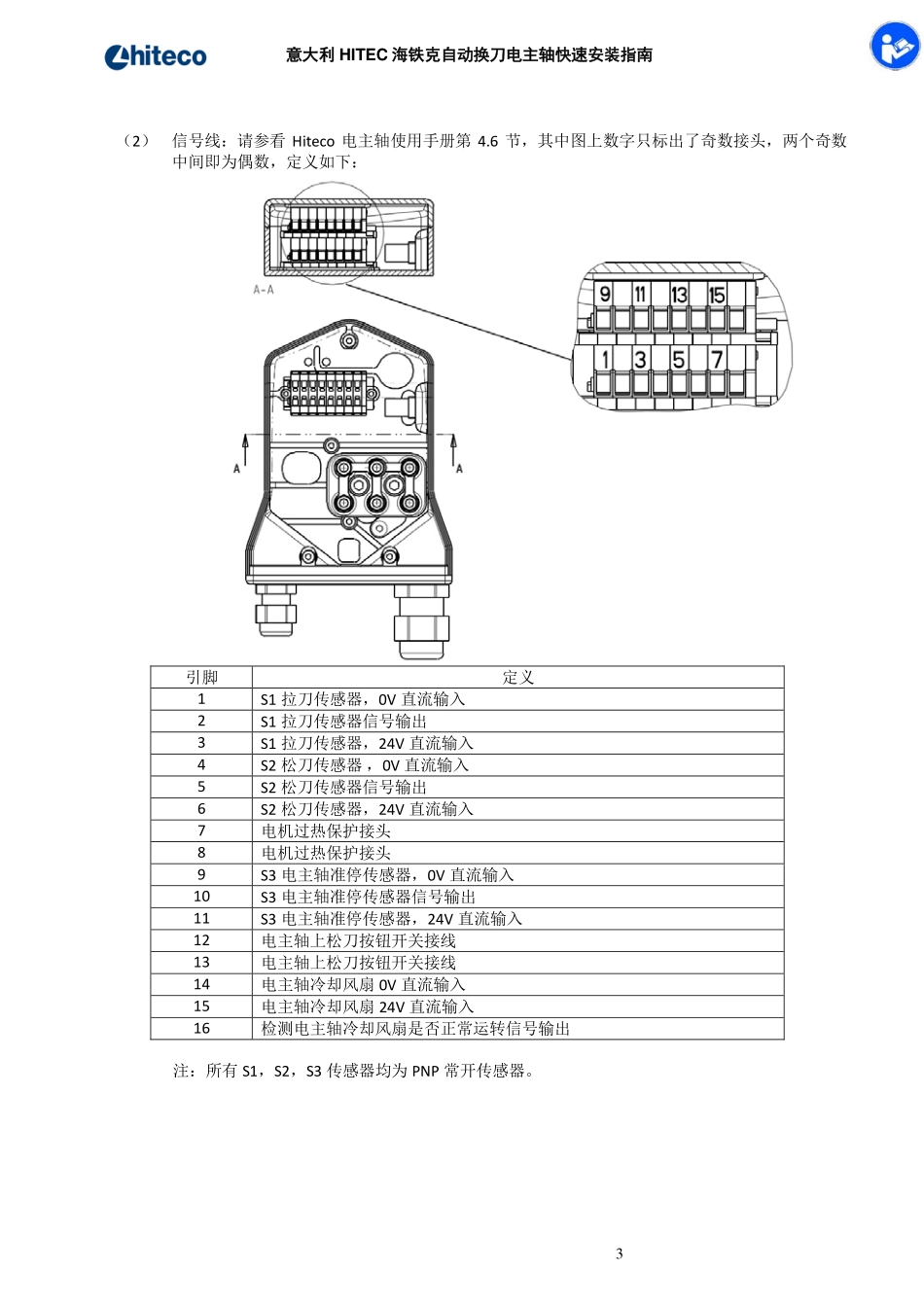 hiteco

意大利 HITEC 海铁克自动换刀电主轴快速安装指南

（2） 信号线：请参看 Hiteco 电主轴使用手册第 4.6 节，其中图上数字只标出了奇数接头，两个奇数中间即为偶数，定义如下：

A-A

9 11 13 15

1 3 5 7

A A

| 引脚 | 定义 |
|---|---|
| 1 | S1 拉刀传感器，0V 直流输入 |
| 2 | S1 拉刀传感器信号输出 |
| 3 | S1 拉刀传感器，24V 直流输入 |
| 4 | S2 松刀传感器 ，0V 直流输入 |
| 5 | S2 松刀传感器信号输出 |
| 6 | S2 松刀传感器，24V 直流输入 |
| 7 | 电机过热保护接头 |
| 8 | 电机过热保护接头 |
| 9 | S3 电主轴准停传感器，0V 直流输入 |
| 10 | S3 电主轴准停传感器信号输出 |
| 11 | S3 电主轴准停传感器，24V 直流输入 |
| 12 | 电主轴上松刀按钮开关接线 |
| 13 | 电主轴上松刀按钮开关接线 |
| 14 | 电主轴冷却风扇 0V 直流输入 |
| 15 | 电主轴冷却风扇 24V 直流输入 |
| 16 | 检测电主轴冷却风扇是否正常运转信号输出 |

注：所有 S1，S2，S3 传感器均为 PNP 常开传感器。

3