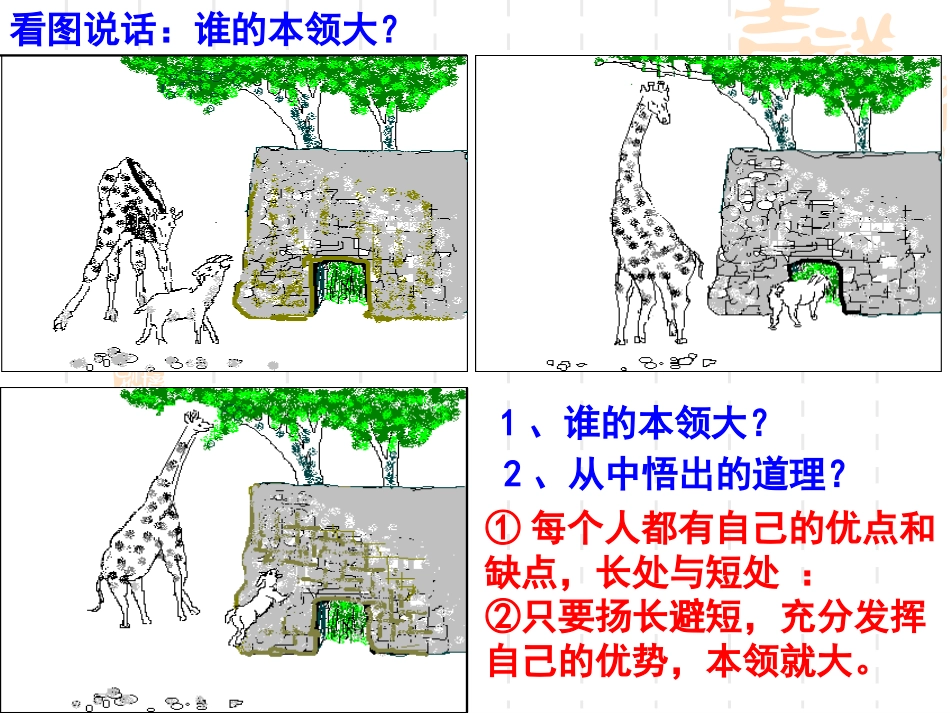 看图说话：谁的本领大？

1、谁的本领大？

2、从中悟出的道理？

① 每个人都有自己的优点和缺点，长处与短处 ：
②只要扬长避短，充分发挥自己的优势，本领就大。