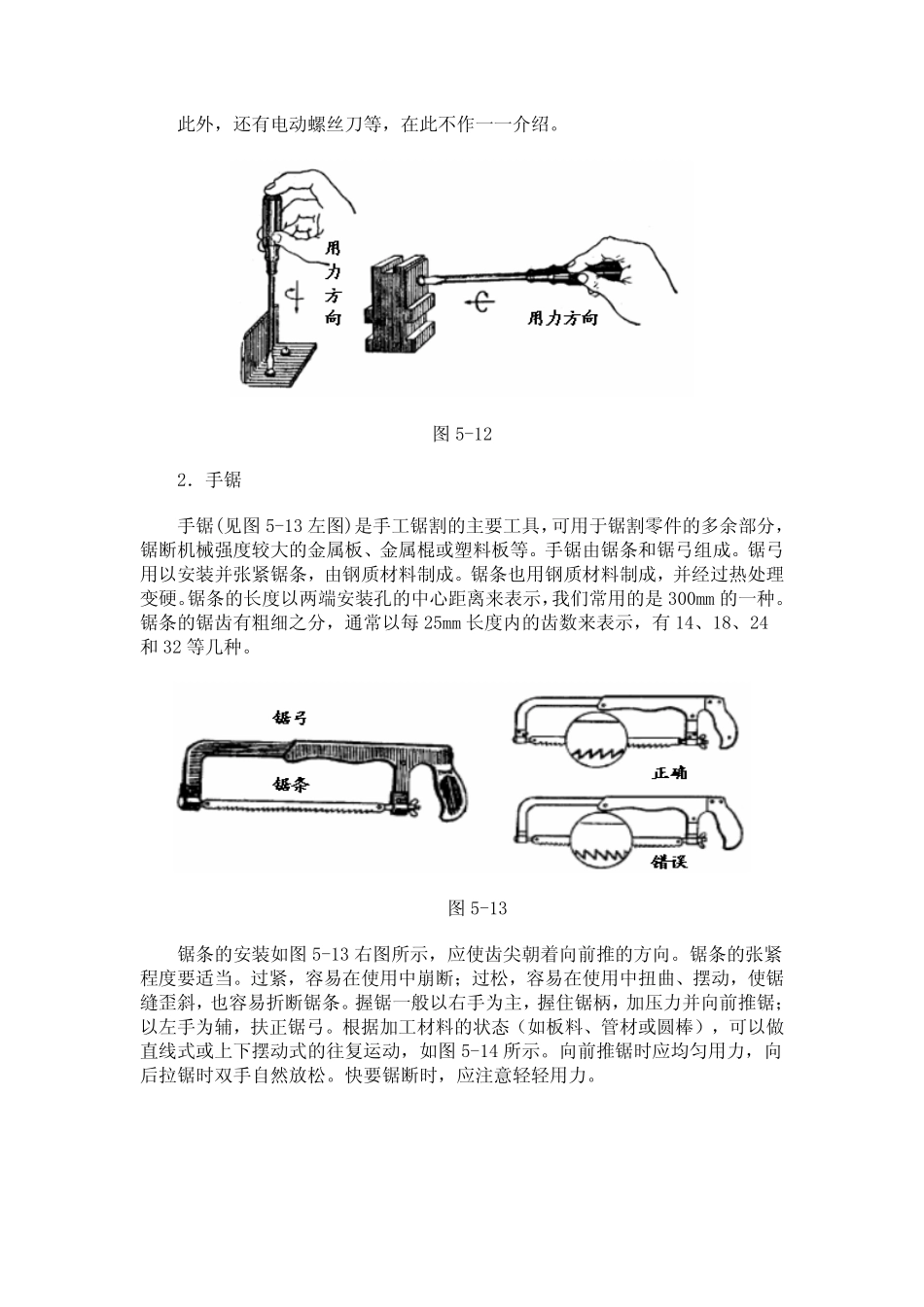 此外，还有电动螺丝刀等，在此不作一一介绍。

用力方向

用力方向

图 5-12

2．手锯

手锯(见图 5-13 左图)是手工锯割的主要工具,可用于锯割零件的多余部分，锯断机械强度较大的金属板、金属棍或塑料板等。手锯由锯条和锯弓组成。锯弓用以安装并张紧锯条，由钢质材料制成。锯条也用钢质材料制成，并经过热处理变硬。锯条的长度以两端安装孔的中心距离来表示,我们常用的是 300mm 的一种。锯条的锯齿有粗细之分，通常以每 25mm 长度内的齿数来表示，有 14、18、24 和 32 等几种。

锯弓

锯条

正确

错误

图 5-13

锯条的安装如图 5-13 右图所示，应使齿尖朝着向前推的方向。锯条的张紧程度要适当。过紧，容易在使用中崩断；过松，容易在使用中扭曲、摆动，使锯缝歪斜，也容易折断锯条。握锯一般以右手为主，握住锯柄，加压力并向前推锯；以左手为辅，扶正锯弓。根据加工材料的状态（如板料、管材或圆棒），可以做直线式或上下摆动式的往复运动，如图 5-14 所示。向前推锯时应均匀用力，向后拉锯时双手自然放松。快要锯断时，应注意轻轻用力。