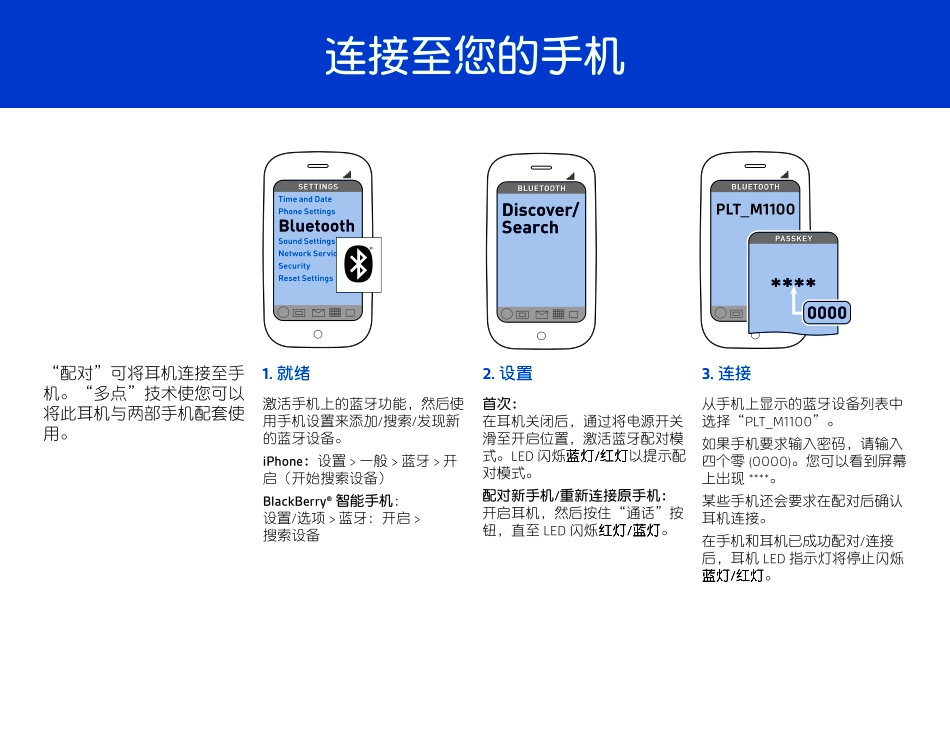 连接至您的手机

“配对”可将耳机连接至手机。“多点”技术使您可以将此耳机与两部手机配套使用。

SETTINGS
Time and Date
Phone Settings
Bluetooth
Sound Settings
Network Servic
Security
Reset Settings

1. 就绪

激活手机上的蓝牙功能，然后使用手机设置来添加/搜索/发现新的蓝牙设备。

iPhone：设置 > 一般 > 蓝牙 > 开启（开始搜索设备）

BlackBerry® 智能手机：
设置/选项 > 蓝牙：开启 > 搜索设备

BLUETOOTH
Discover/ Search

2. 设置

首次：
在耳机关闭后，通过将电源开关滑至开启位置，激活蓝牙配对模式。LED 闪烁蓝灯/红灯以提示配对模式。

配对新手机/重新连接原手机：
开启耳机，然后按住“通话”按钮，直至 LED 闪烁红灯/蓝灯。

BLUETOOTH
PLT_M1100
PASSKEY
****
0000

3. 连接

从手机上显示的蓝牙设备列表中选择“PLT_M1100”。

如果手机要求输入密码，请输入四个零 (0000)。您可以看到屏幕上出现 ****。

某些手机还会要求在配对后确认耳机连接。

在手机和耳机已成功配对/连接后，耳机 LED 指示灯将停止闪烁蓝灯/红灯。