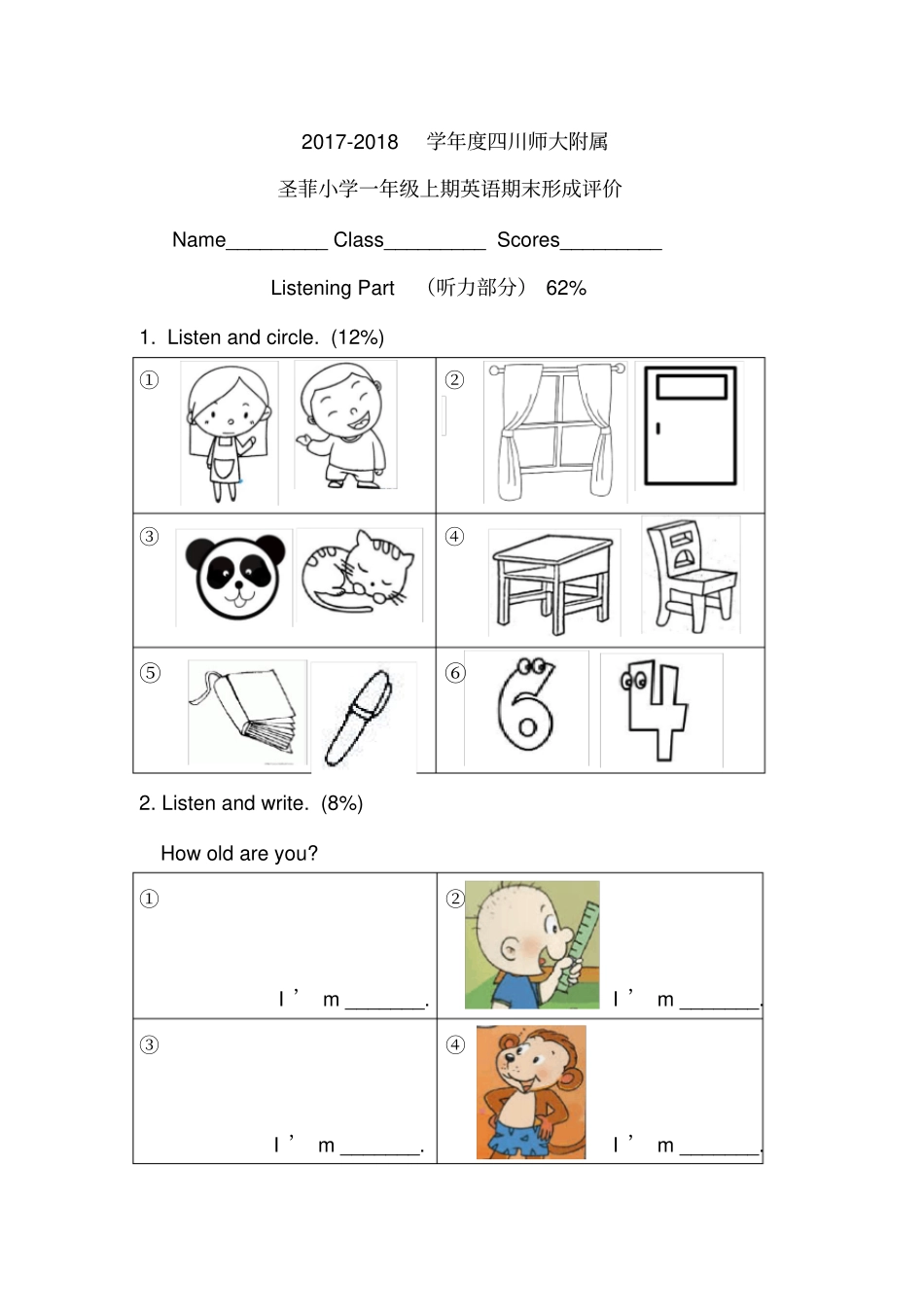 2017-2018 学年度四川师大附属

圣菲小学一年级上期英语期末形成评价

Name_________ Class_________ Scores_________

Listening Part （听力部分） 62%

1. Listen and circle. (12%)

| ① | ② |
|---|---|
| ③ | ④ |
| ⑤ | ⑥ |

2. Listen and write. (8%)

How old are you?

| ① I ’ m _______. | ② I ’ m _______. |
|---|---|
| ③ I ’ m _______. | ④ I ’ m _______. |