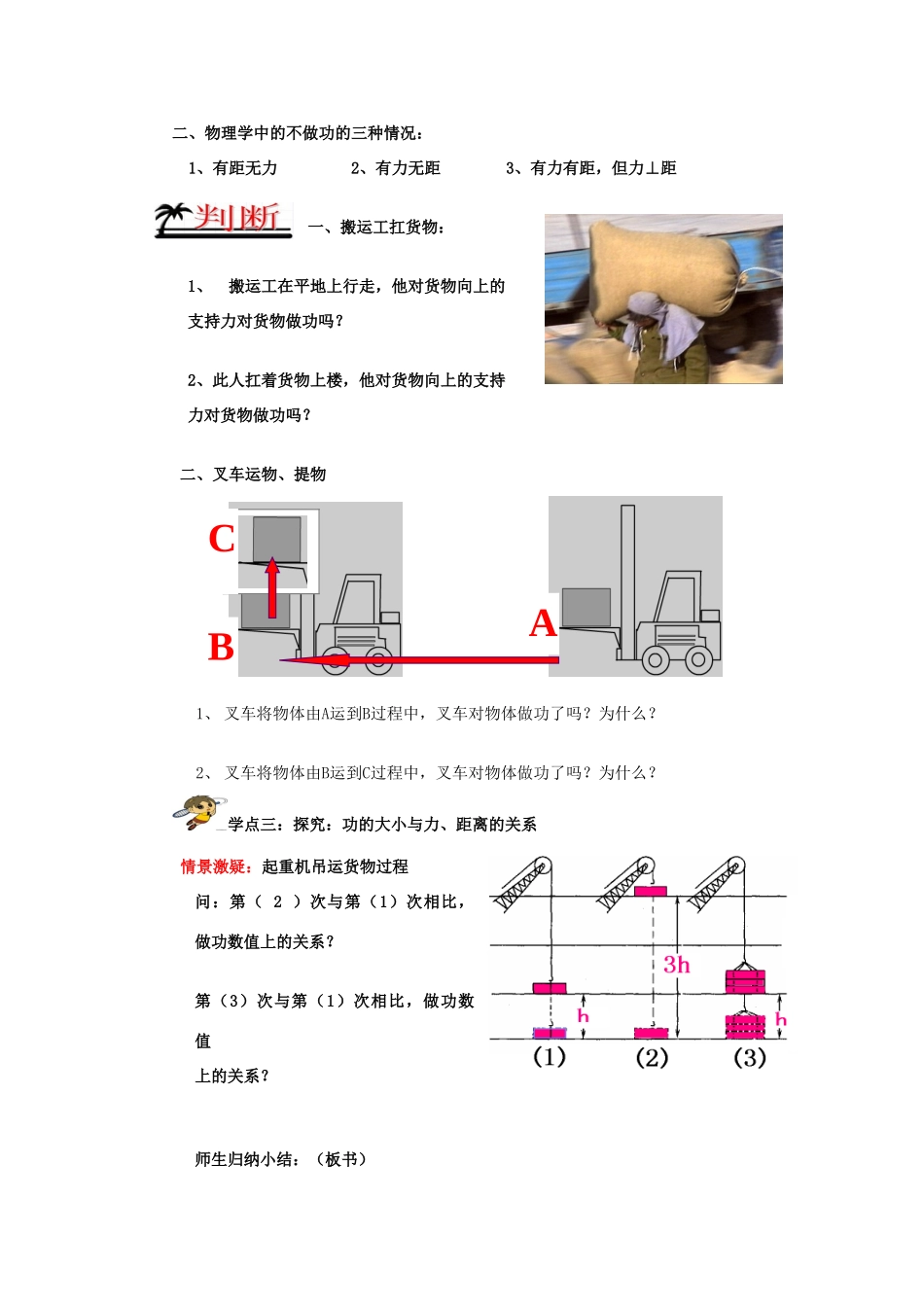 二、物理学中的不做功的三种情况：

1、有距无力　　2、有力无距　　3、有力有距，但力⊥距

判断　一、搬运工扛货物：

1、　搬运工在平地上行走，他对货物向上的支持力对货物做功吗？

2、此人扛着货物上楼，他对货物向上的支持力对货物做功吗？

二、叉车运物、提物

C

B

A

1、　叉车将物体由A运到B过程中，叉车对物体做功了吗？为什么？

2、　叉车将物体由B运到C过程中，叉车对物体做功了吗？为什么？

学点三：探究：功的大小与力、距离的关系

情景激疑：起重机吊运货物过程

问：第（　2　）次与第（1）次相比，做功数值上的关系？

第（3）次与第（1）次相比，做功数值上的关系？

3h

h

h

(1)　(2)　(3)

师生归纳小结：（板书）