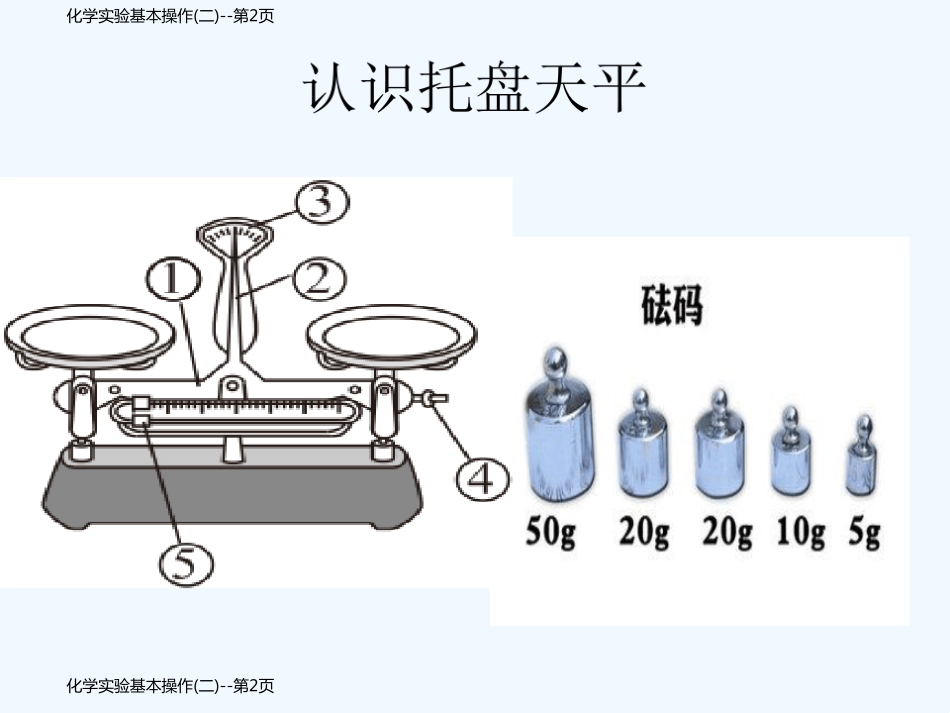 化学实验基本操作(二)--第2页

认识托盘天平

3
1
2
4
5

砝码

50g 20g 20g 10g 5g

化学实验基本操作(二)--第2页