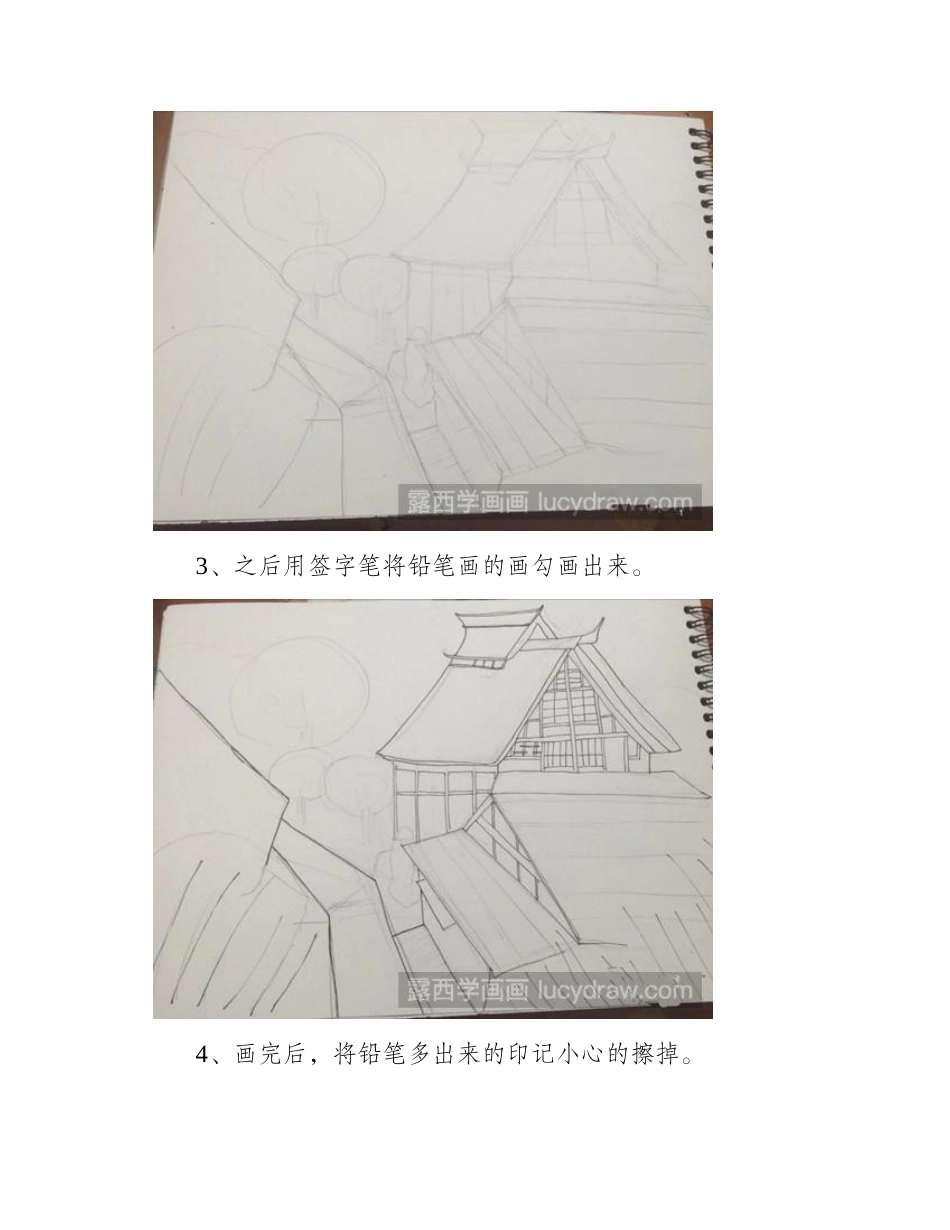 露西学画画 lucydraw.com

3、之后用签字笔将铅笔画的画勾画出来。

露西学画画 lucydraw.com

4、画完后，将铅笔多出来的印记小心的擦掉。