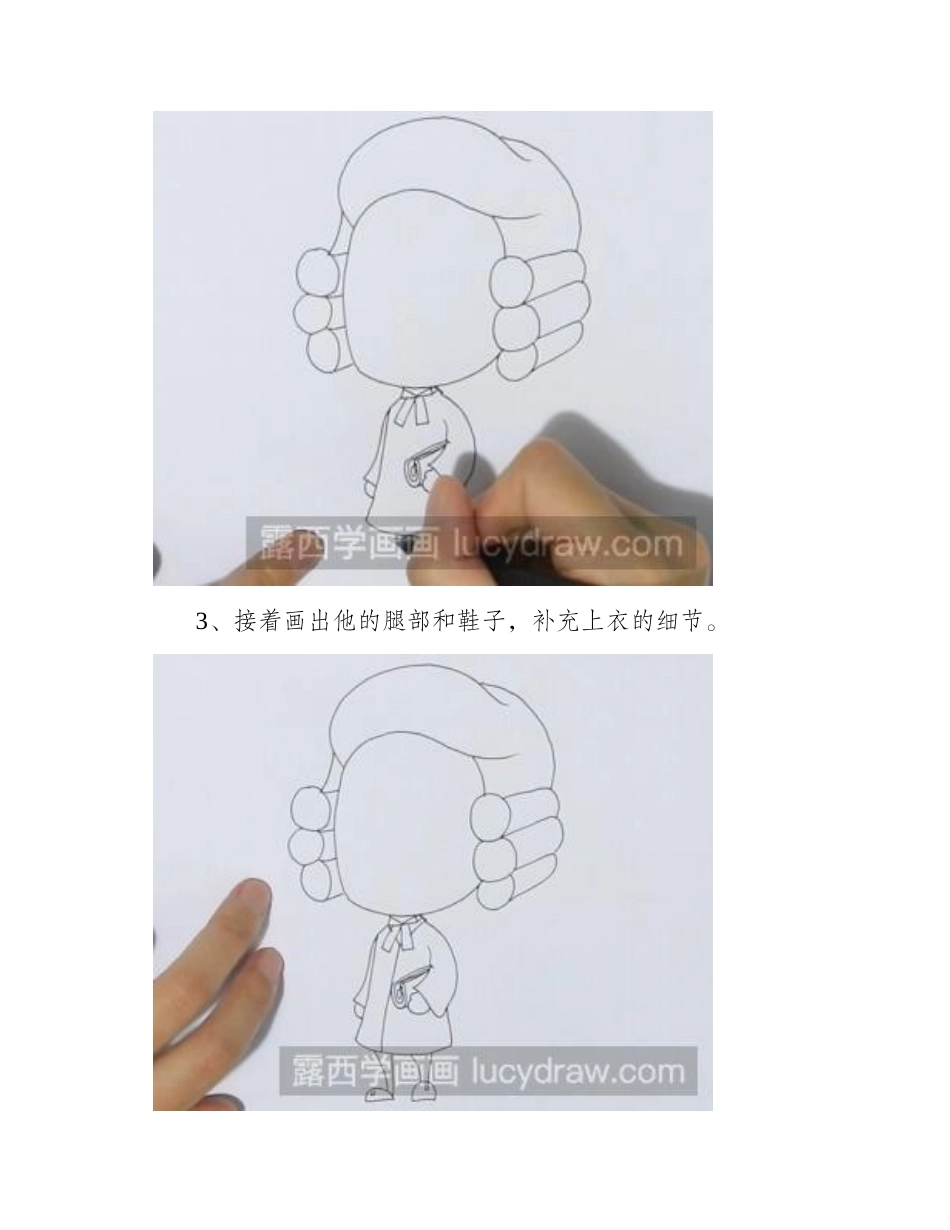 露西学画画 lucydraw.com

3、接着画出他的腿部和鞋子，补充上衣的细节。

露西学画画 lucydraw.com