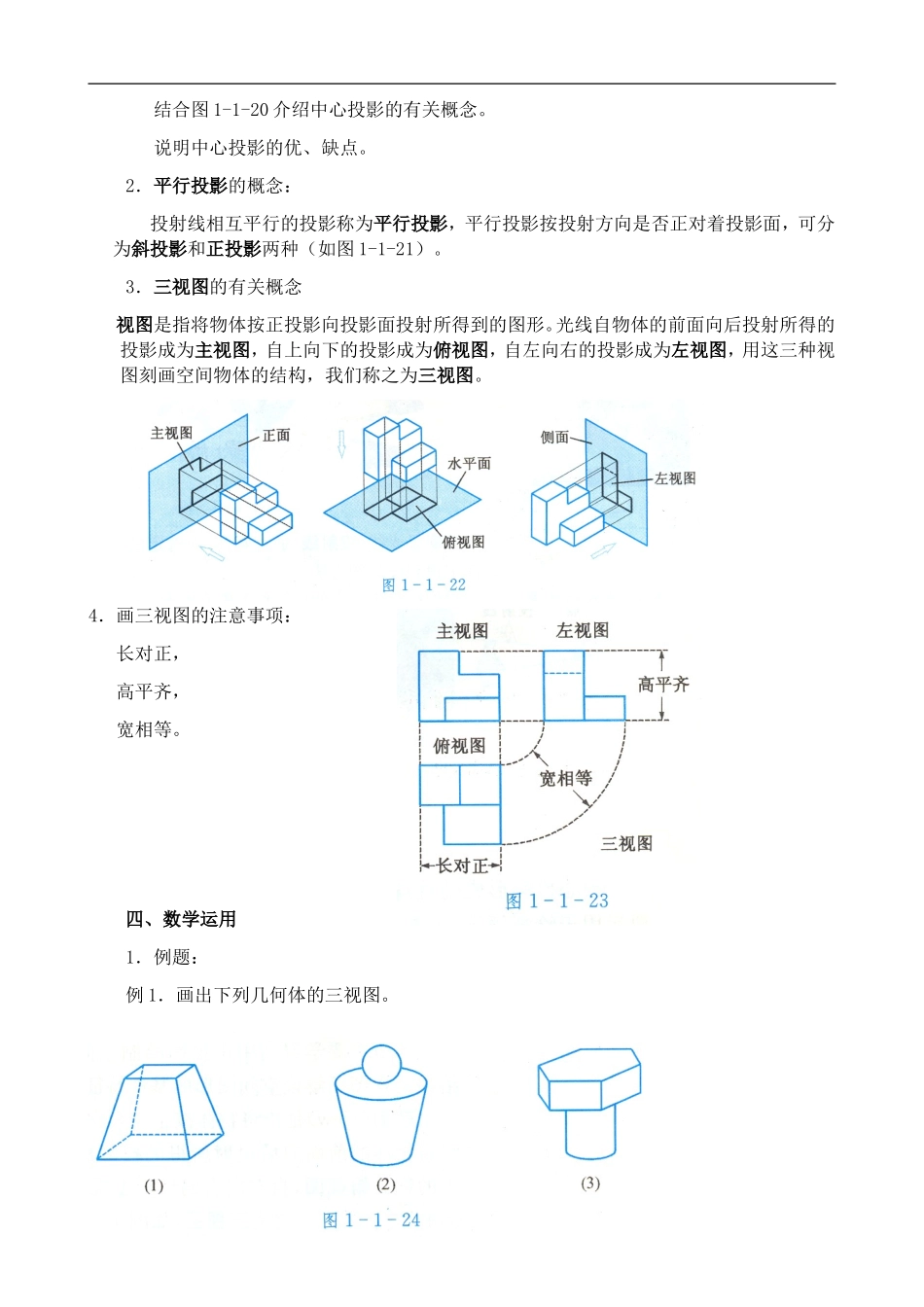 结合图 1-1-20 介绍中心投影的有关概念。

说明中心投影的优、缺点。

2．平行投影的概念：

投射线相互平行的投影称为平行投影，平行投影按投射方向是否正对着投影面，可分为斜投影和正投影两种（如图 1-1-21）。

3．三视图的有关概念

视图是指将物体按正投影向投影面投射所得到的图形。光线自物体的前面向后投射所得的投影成为主视图，自上向下的投影成为俯视图，自左向右的投影成为左视图，用这三种视图刻画空间物体的结构，我们称之为三视图。

主视图 正面 水平面 俯视图 侧面 左视图

图 1－1－22

4．画三视图的注意事项：

长对正，

高平齐，

宽相等。

主视图 左视图 高平齐 俯视图 宽相等 三视图 长对正

图 1－1－23

四、数学运用

1．例题：

例 1．画出下列几何体的三视图。

(1) (2) (3)

图 1－1－24