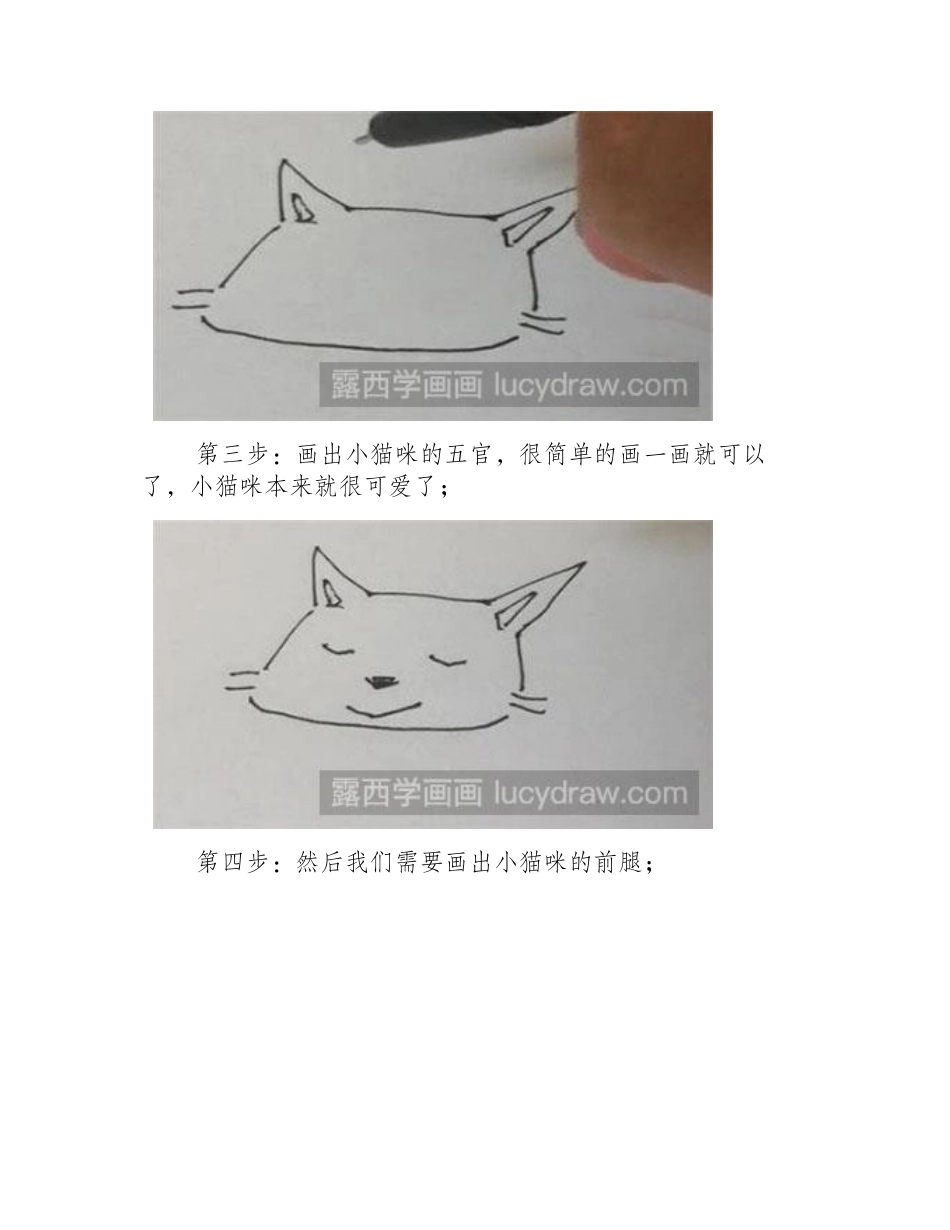 露西学画画 lucydraw.com

第三步：画出小猫咪的五官，很简单的画一画就可以了，小猫咪本来就很可爱了；

露西学画画 lucydraw.com

第四步：然后我们需要画出小猫咪的前腿；