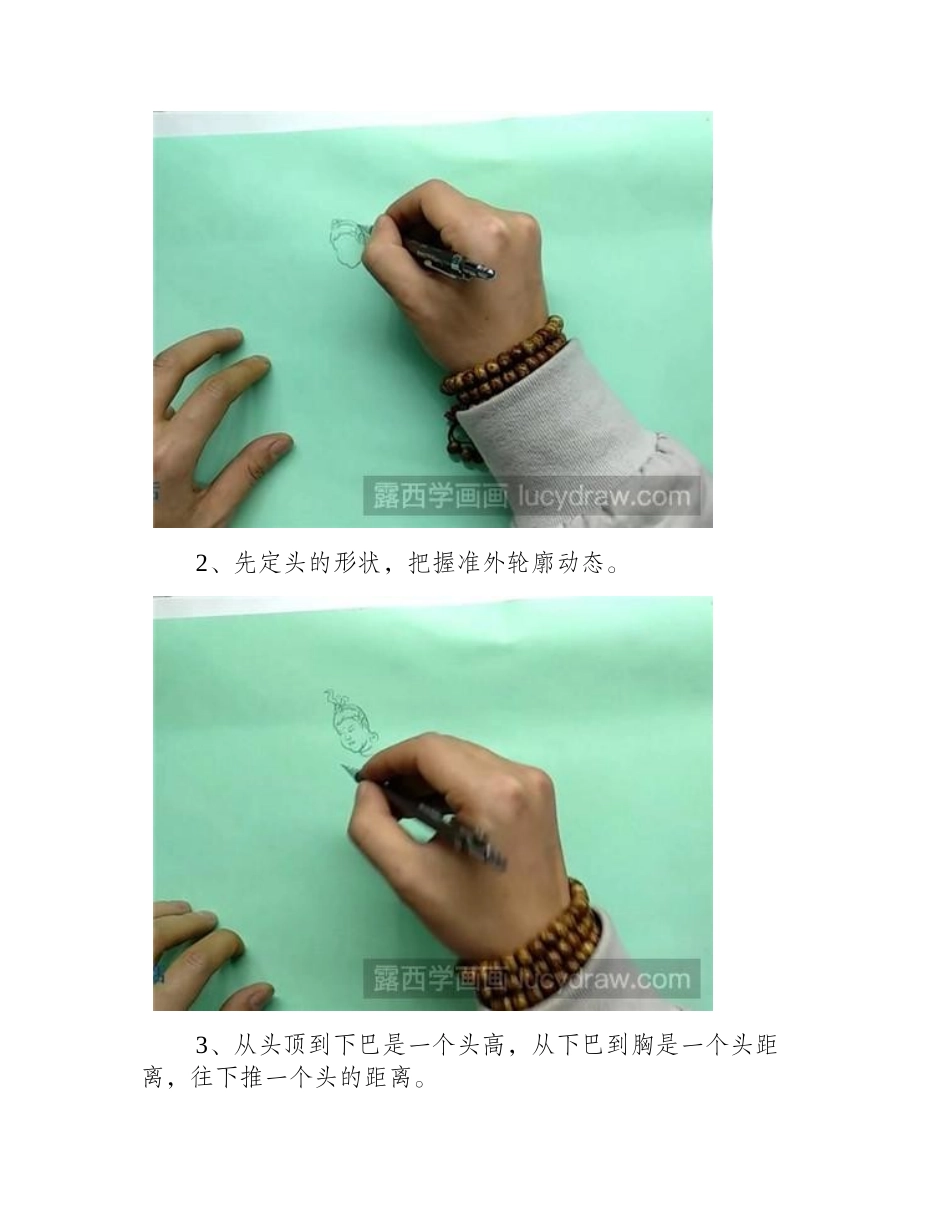 露西学画画 lucydraw.com

2、先定头的形状，把握准外轮廓动态。

露西学画画 lucydraw.com

3、从头顶到下巴是一个头高，从下巴到胸是一个头距离，往下推一个头的距离。