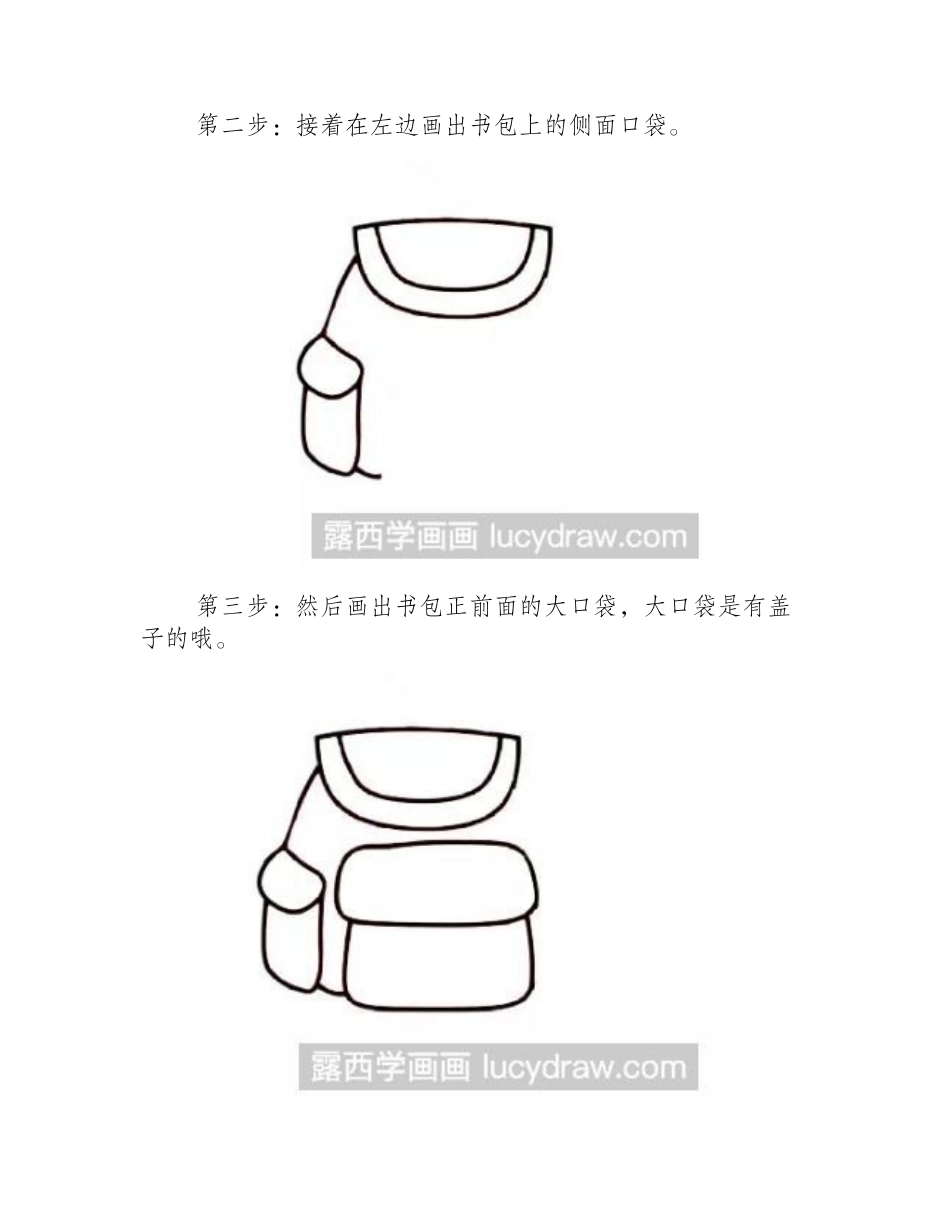 第二步：接着在左边画出书包上的侧面口袋。

露西学画画 lucydraw.com

第三步：然后画出书包正前面的大口袋，大口袋是有盖子的哦。

露西学画画 lucydraw.com