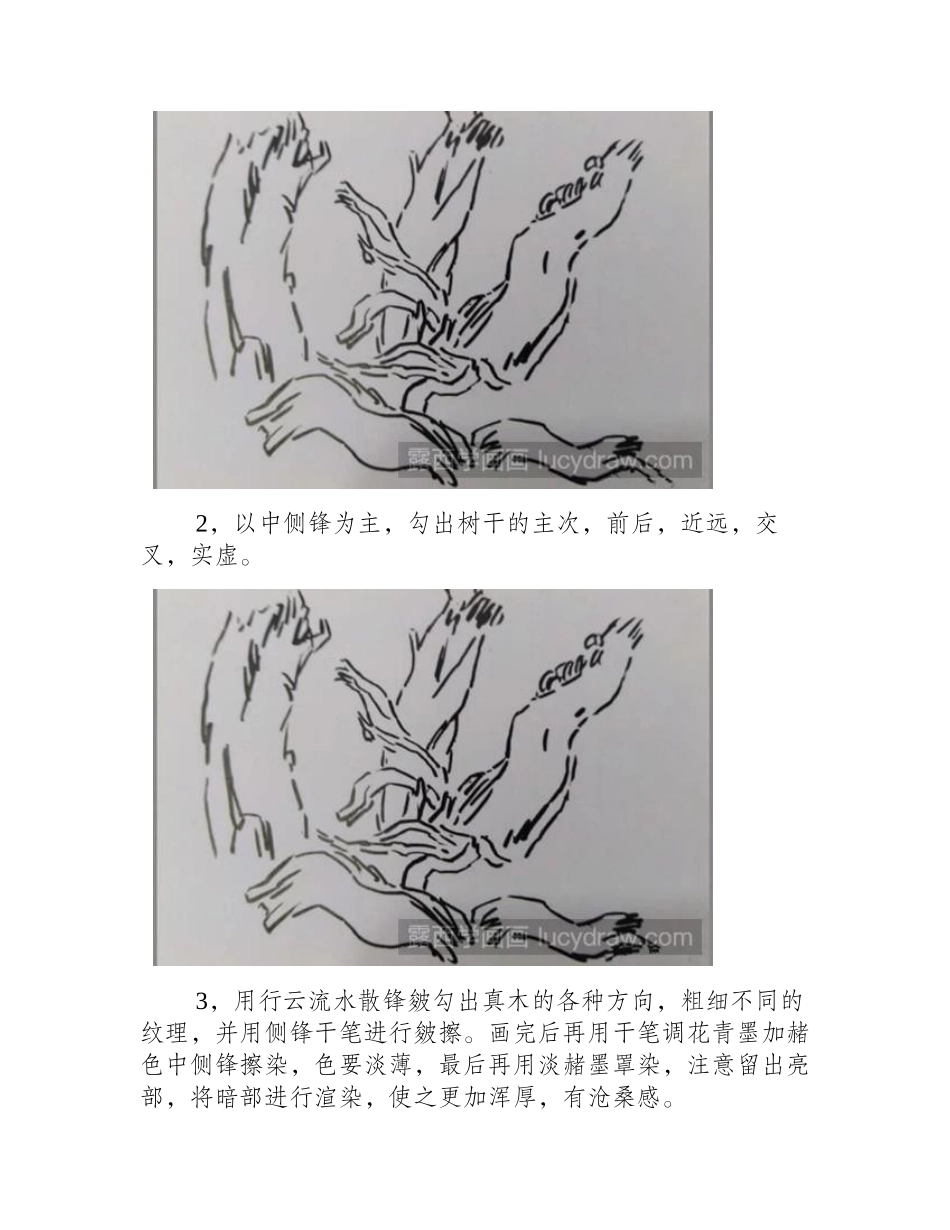 露西学画画 lucydraw.com

2，以中侧锋为主，勾出树干的主次，前后，近远，交叉，实虚。

露西学画画 lucydraw.com

3，用行云流水散锋皴勾出真木的各种方向，粗细不同的纹理，并用侧锋干笔进行皴擦。画完后再用干笔调花青墨加赭色中侧锋擦染，色要淡薄，最后再用淡赭墨罩染，注意留出亮部，将暗部进行渲染，使之更加浑厚，有沧桑感。